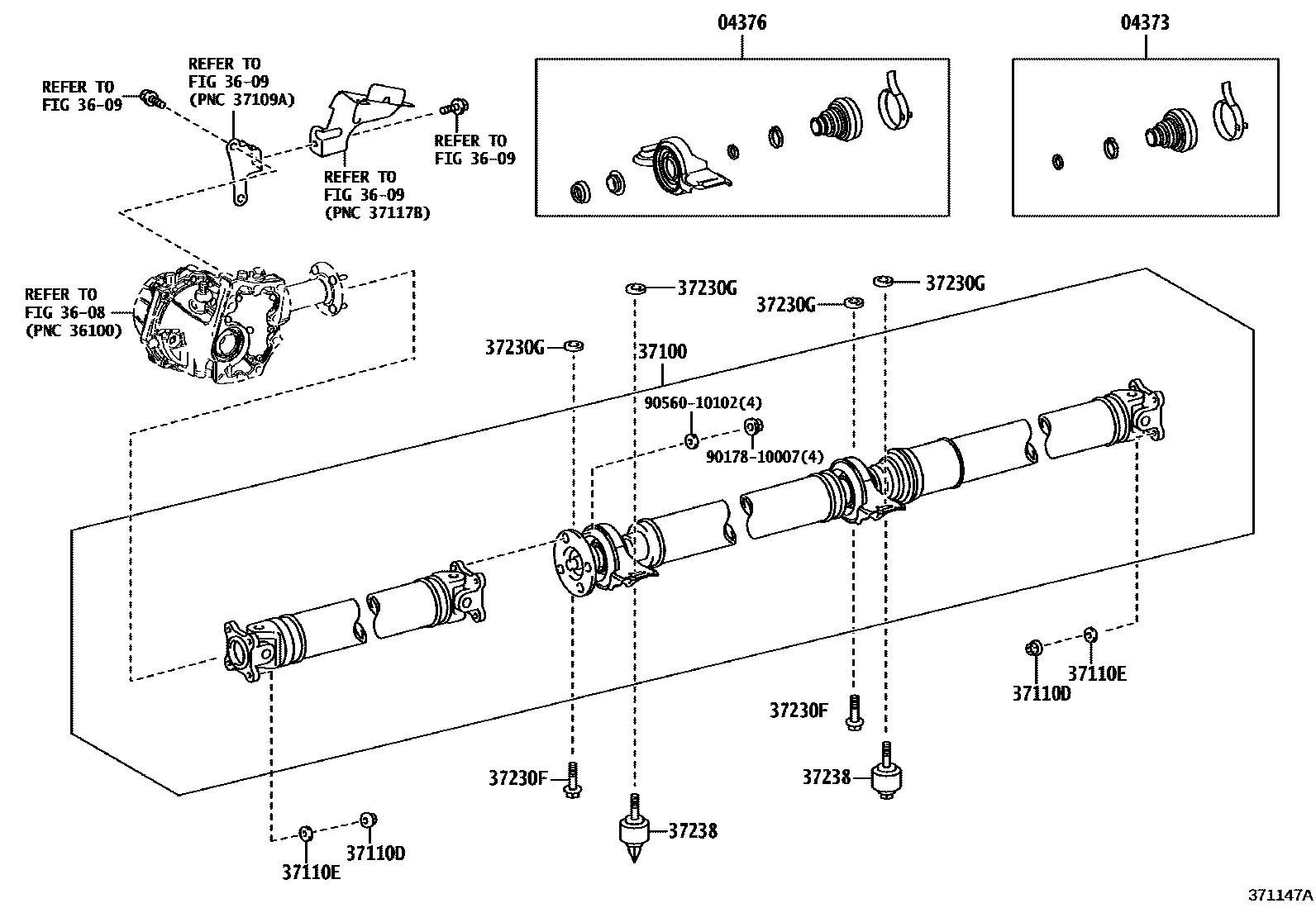 04376

04373

REFER TO FIG 36-09

REFER TO FIG 36-09 (PNC 37109A)

REFER TO FIG 36-09

REFER TO FIG 36-09 (PNC 37117B)

REFER TO FIG 36-08 (PNC 36100)

37230G

37230G

37230G

37230G

37100

90560-10102(4)

90178-10007(4)

37110E

37110D

37230F

37238

37230F

37238

37110E

37110D

371147A