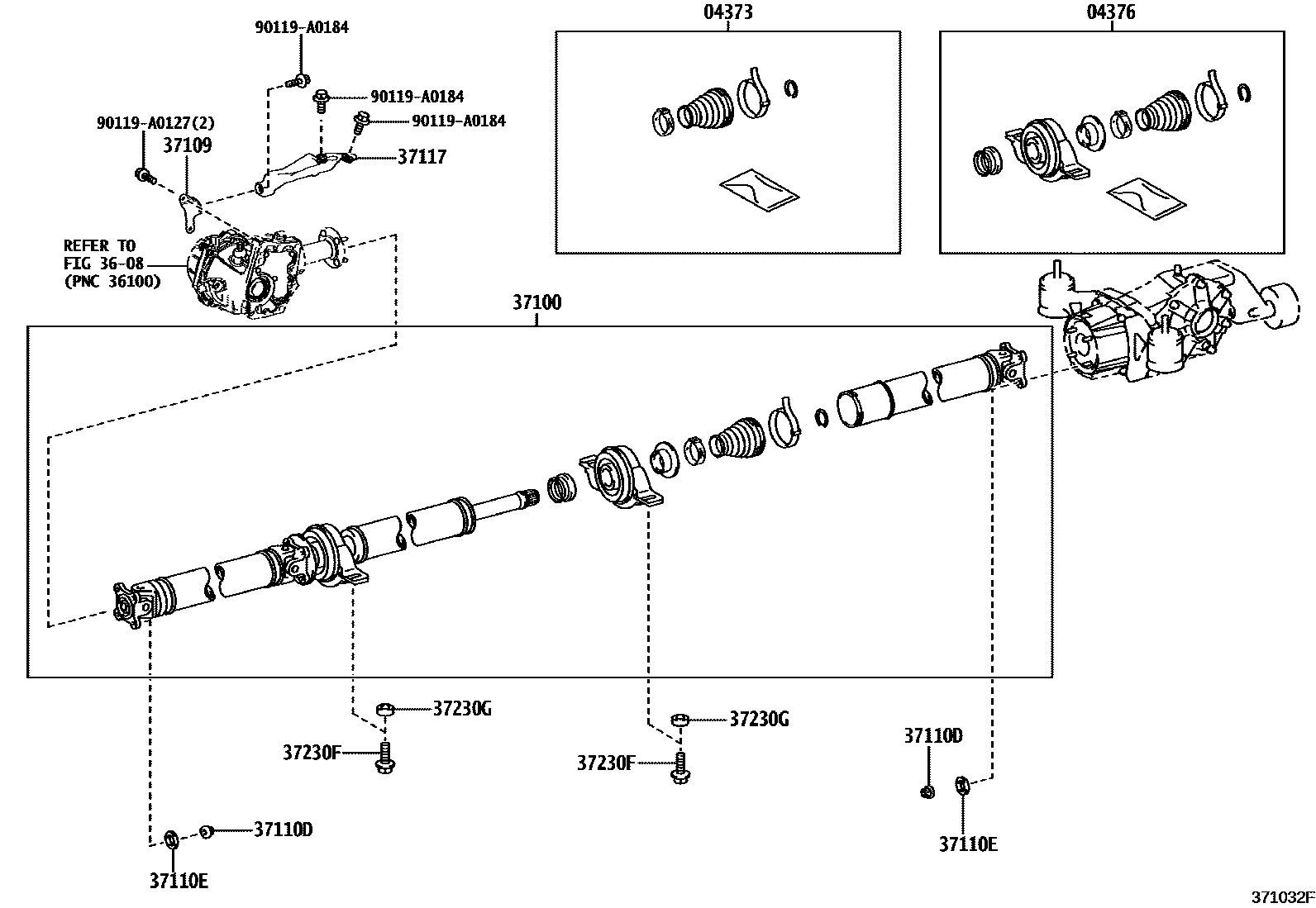 90119-A0184
04373
04376
90119-A0184
90119-A0127(2)
90119-A0184
37109
37117
REFER TO FIG 36-08 (PNC 36100)
37100
37230G
37230G
37230F
37230F
37110D
37110D
37110E
37110E
371032F