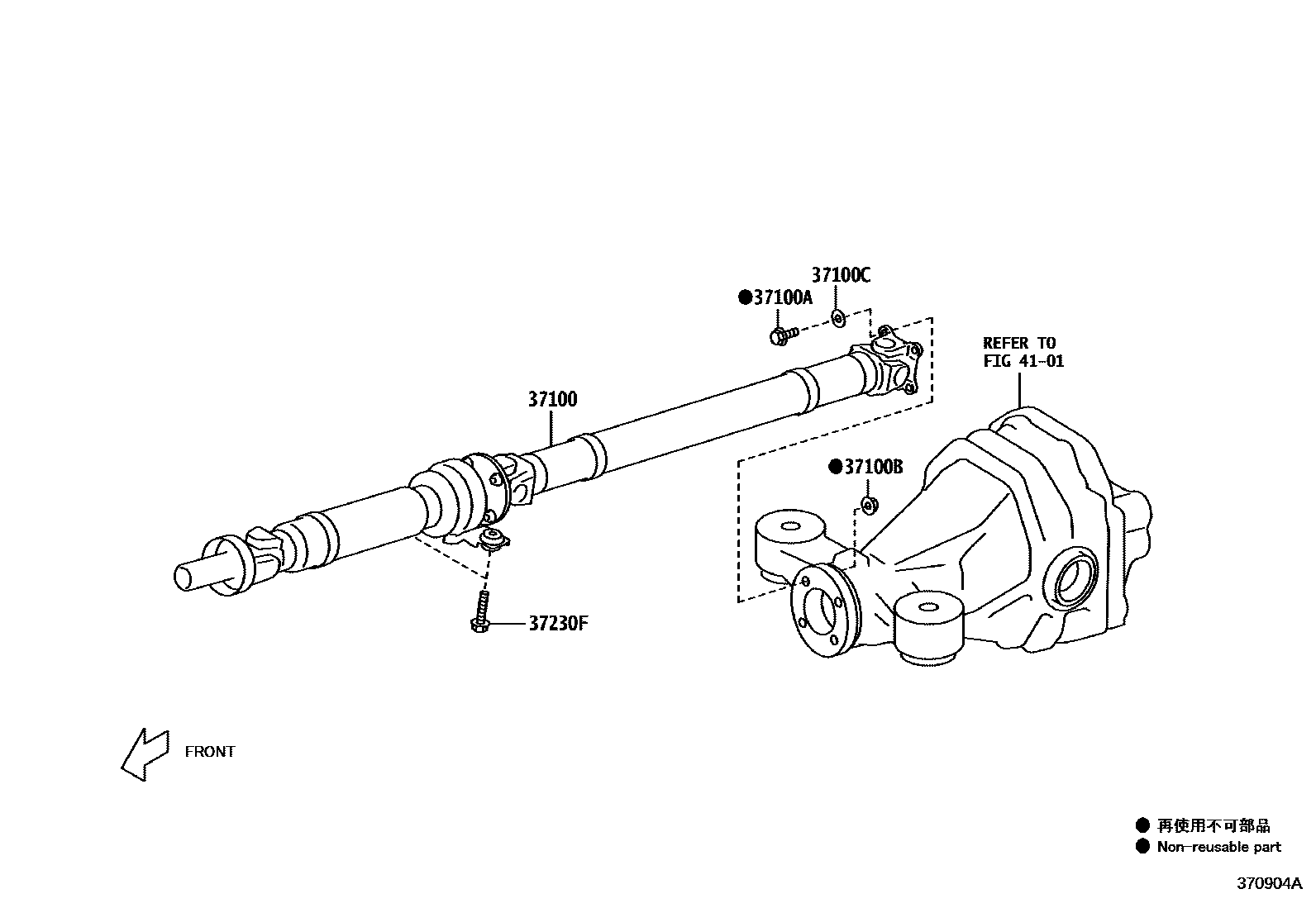 37100C
●37100A
REFER TO
FIG 41-01
37100
●37100B
37230F
FRONT
● 再使用不可部品
● Non-reusable part
370904A