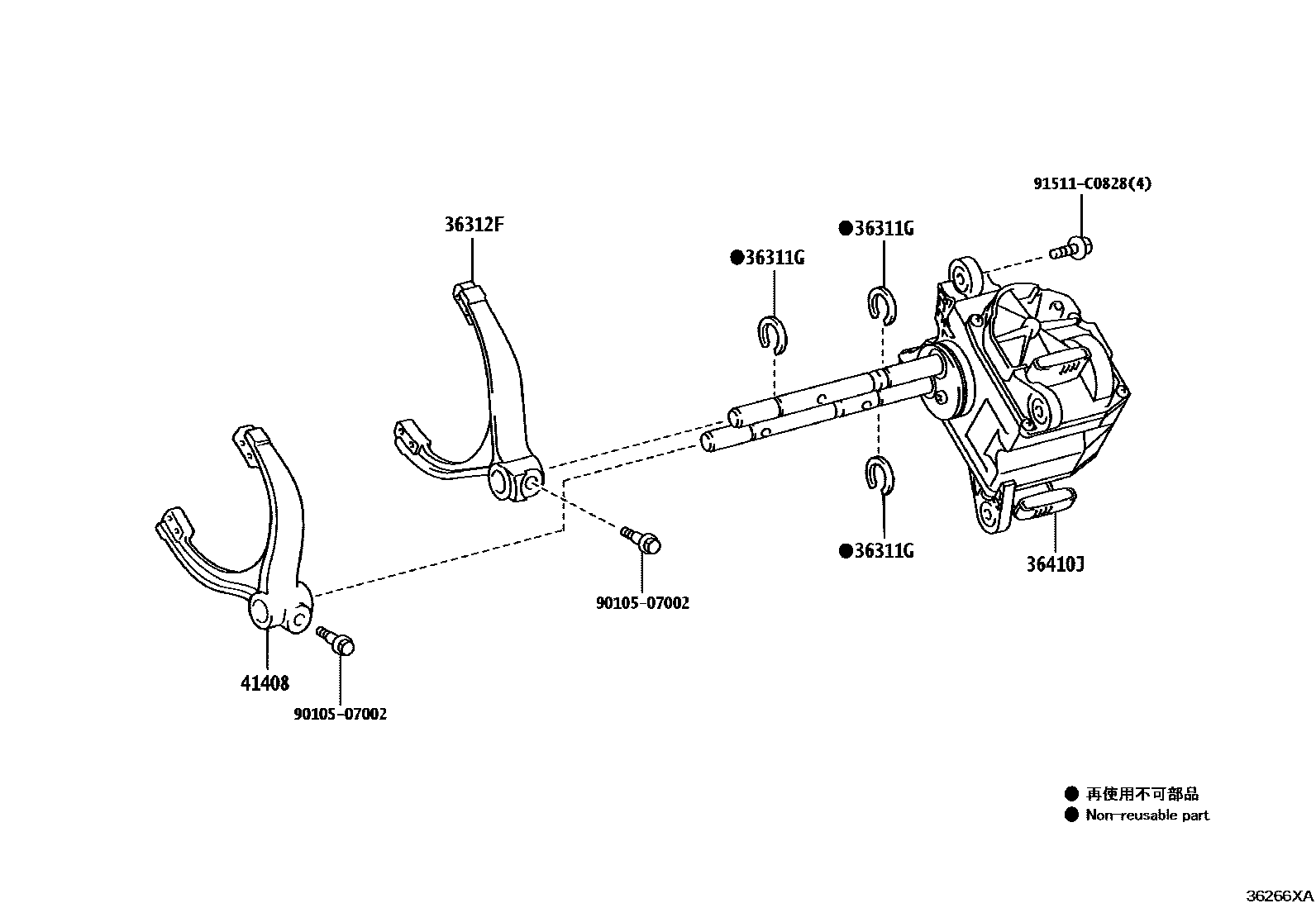 91511-C0828(4)

36312F

●36311G

●36311G

●36311G

36410J

90105-07002

41408

90105-07002

● 再使用不可部品
● Non-reusable part

36266XA