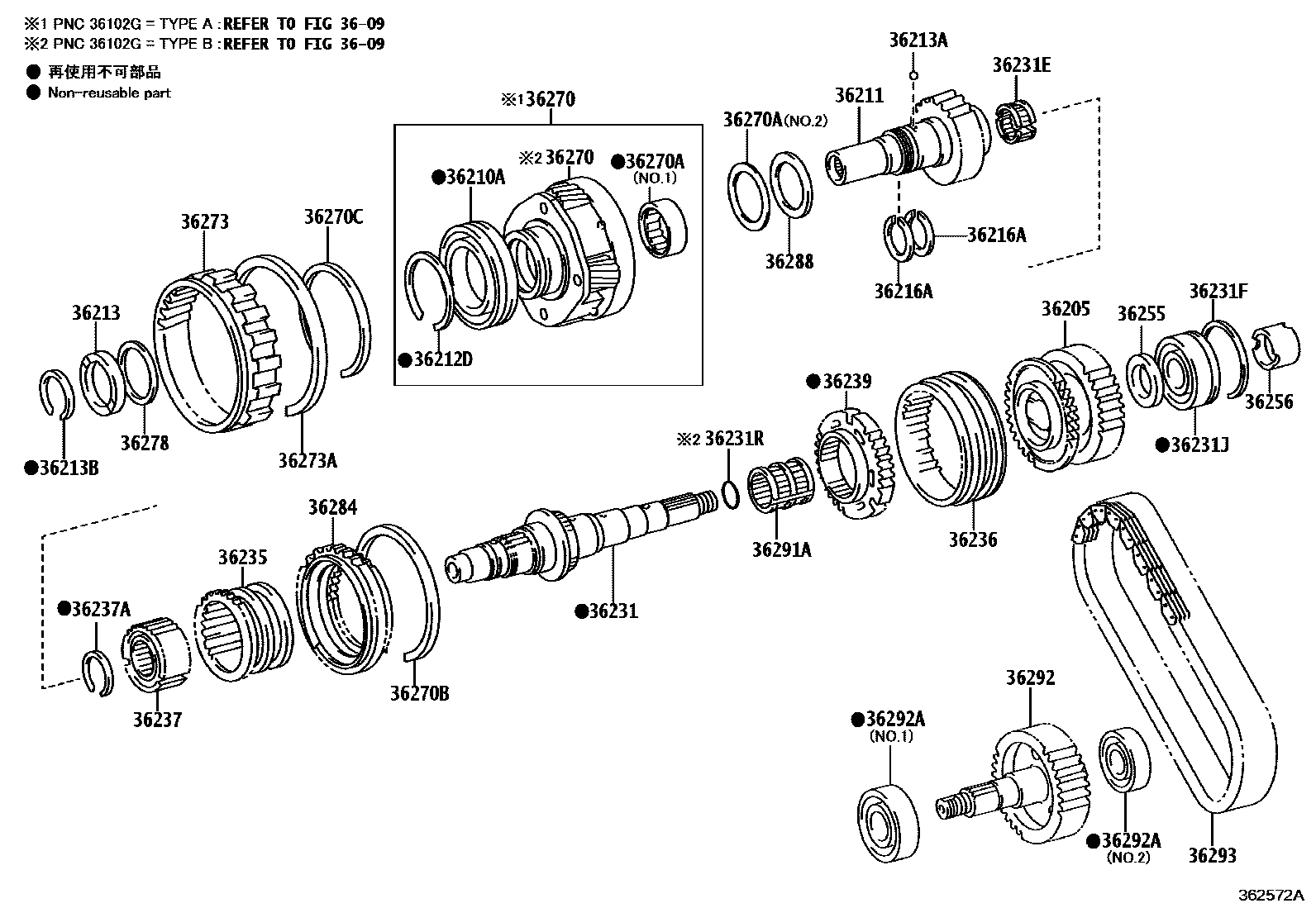 ※1 PNC 36102G = TYPE A : REFER TO FIG 36-09
※2 PNC 36102G = TYPE B : REFER TO FIG 36-09

● 再使用不可部品
● Non-reusable part

※1 36270
※2 36270
●36210A
●36270A (NO.1)
●36212D
36273
36270C
36213
36278
●36213B
36273A
36270A (NO.2)
36288
36211
36213A
36231E
36216A
36216A
36205
36255
36231F
36256
●36231J
●36239
36236
※2 36231R
36291A
●36231
36284
36235
●36237A
36237
36270B
36292
●36292A (NO.1)
●36292A (NO.2)
36293
362572A