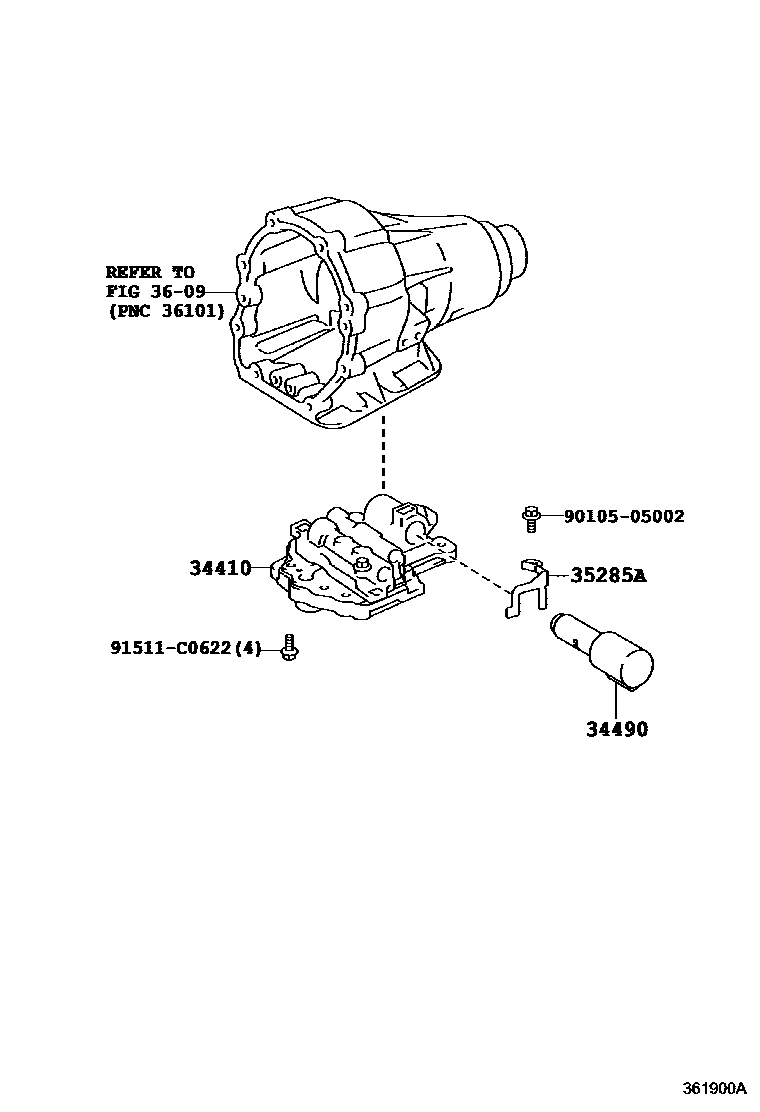 REFER TO
FIG 36-09
(PNC 36101)

90105-05002

34410

35285A

91511-C0622(4)

34490

361900A