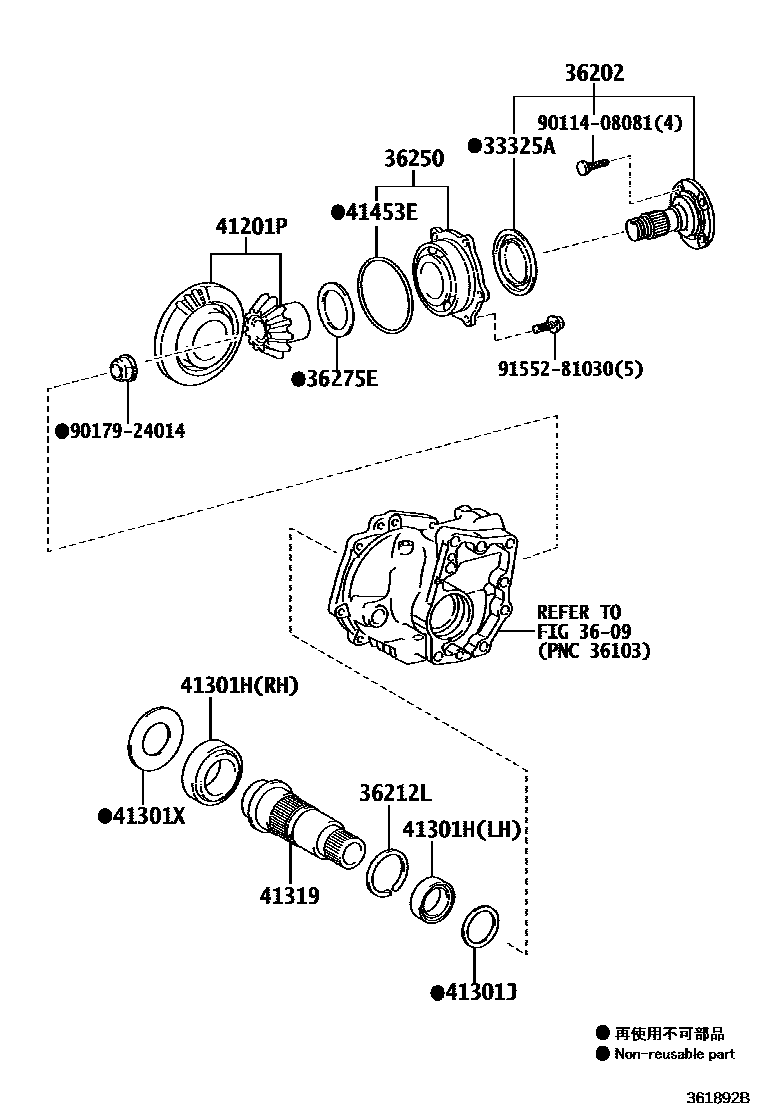 36202

90114-08081(4)

●33325A

36250

●41453E

41201P

●36275E

91552-81030(5)

●90179-24014

REFER TO
FIG 36-09
(PNC 36103)

41301H(RH)

●41301X

36212L

41301H(LH)

41319

●41301J

● 再使用不可部品
● Non-reusable part

361892B