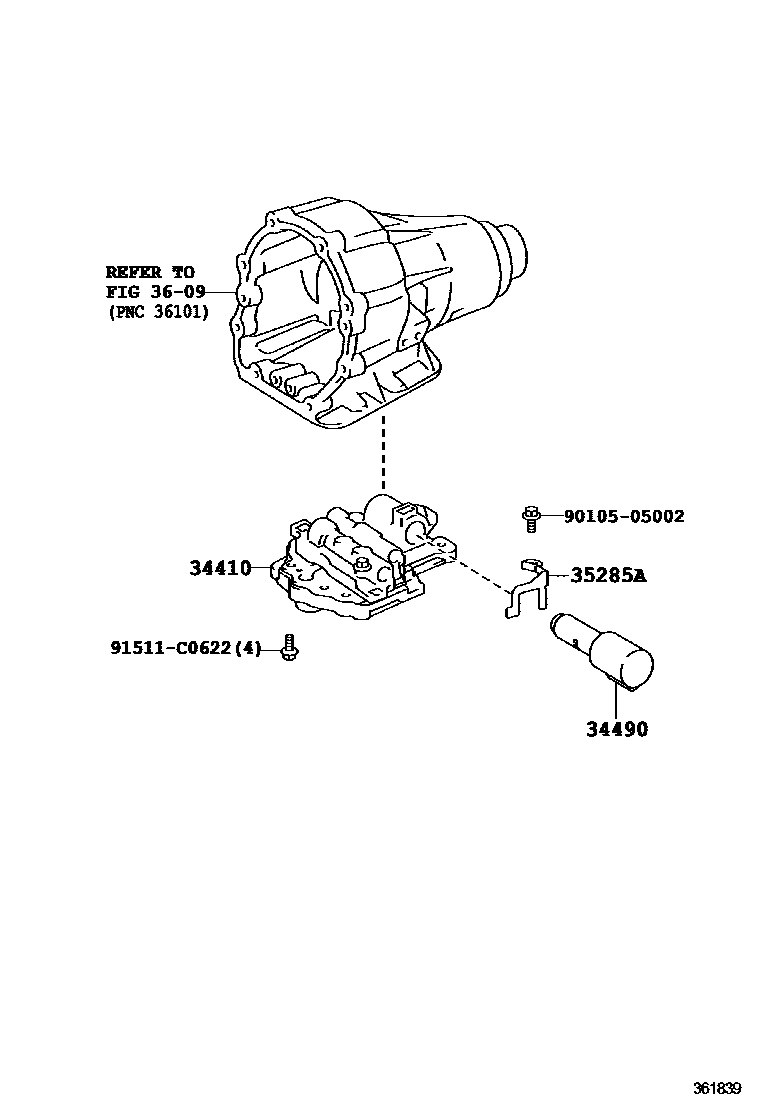 REFER TO
FIG 36-09
(PNC 36101)

90105-05002

34410

35285A

91511-C0622(4)

34490

361839