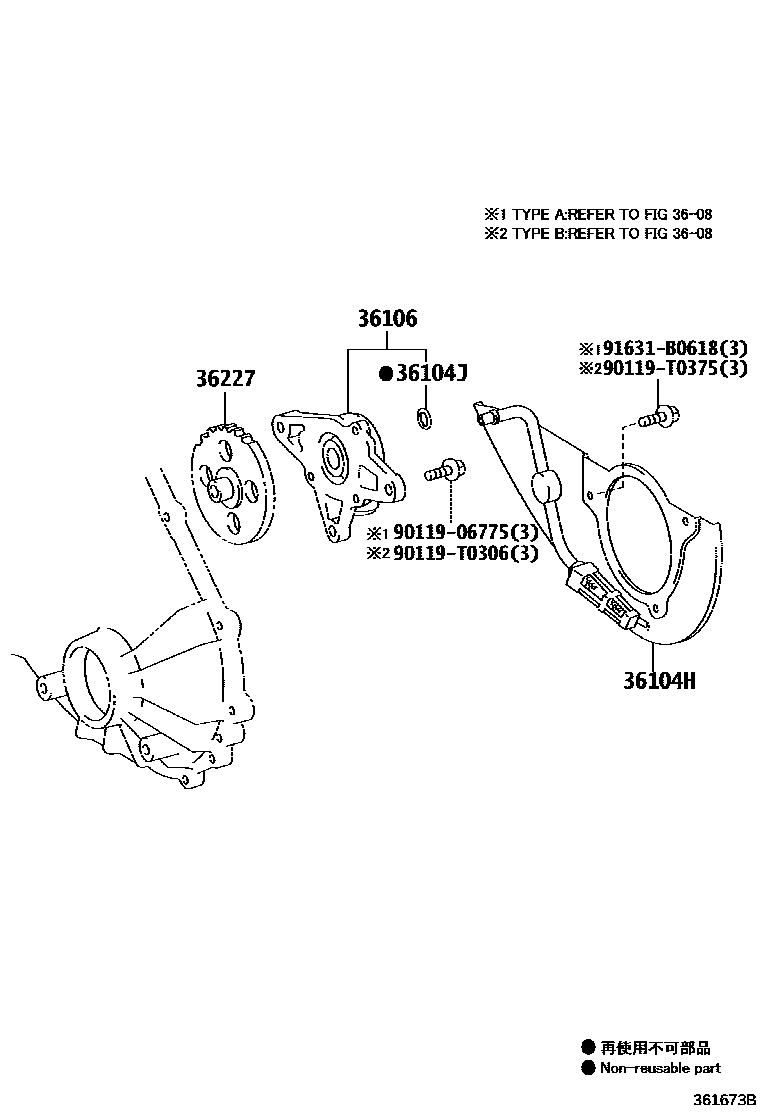 ※1 TYPE A:REFER TO FIG 36-08
※2 TYPE B:REFER TO FIG 36-08

36106

●36104J

36227

※1 91631-B0618(3)
※2 90119-T0375(3)

※1 90119-06775(3)
※2 90119-T0306(3)

36104H

● 再使用不可部品
● Non-reusable part

361673B