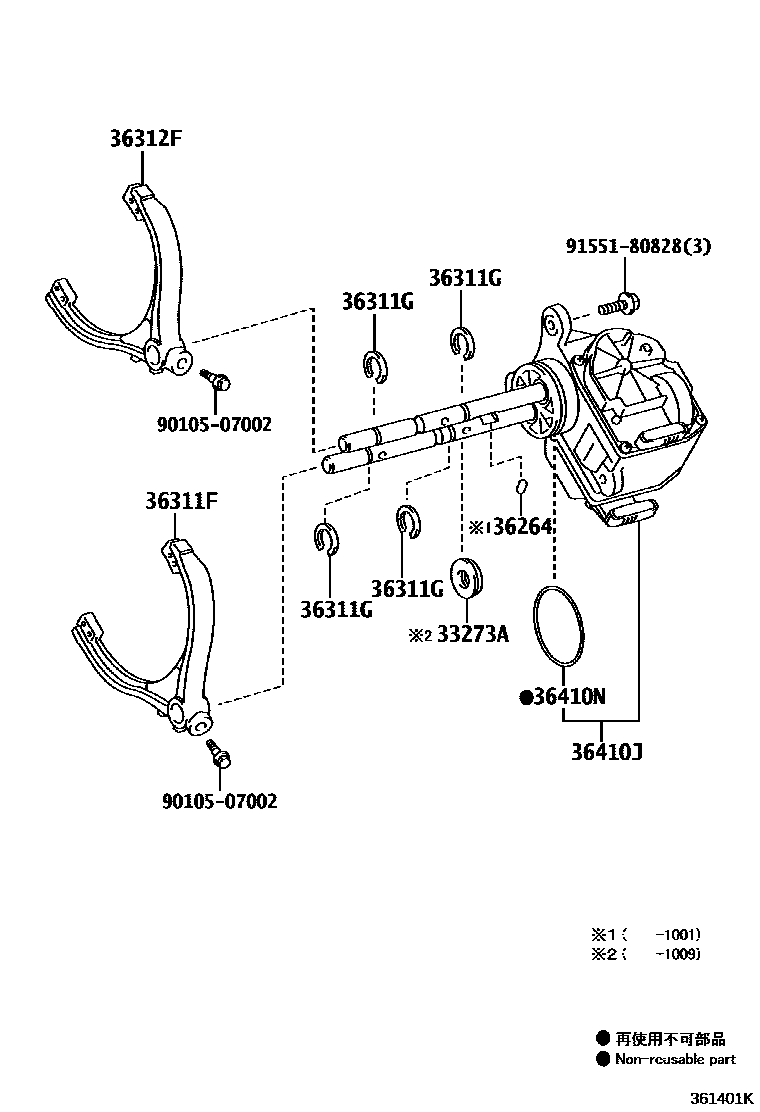 36312F

91551-80828(3)

36311G

36311G

90105-07002

36311F

※1 36264

36311G

36311G

※2 33273A

●36410N

36410J

90105-07002

※1 (　　-1001)
※2 (　　-1009)

● 再使用不可部品
● Non-reusable part

361401K