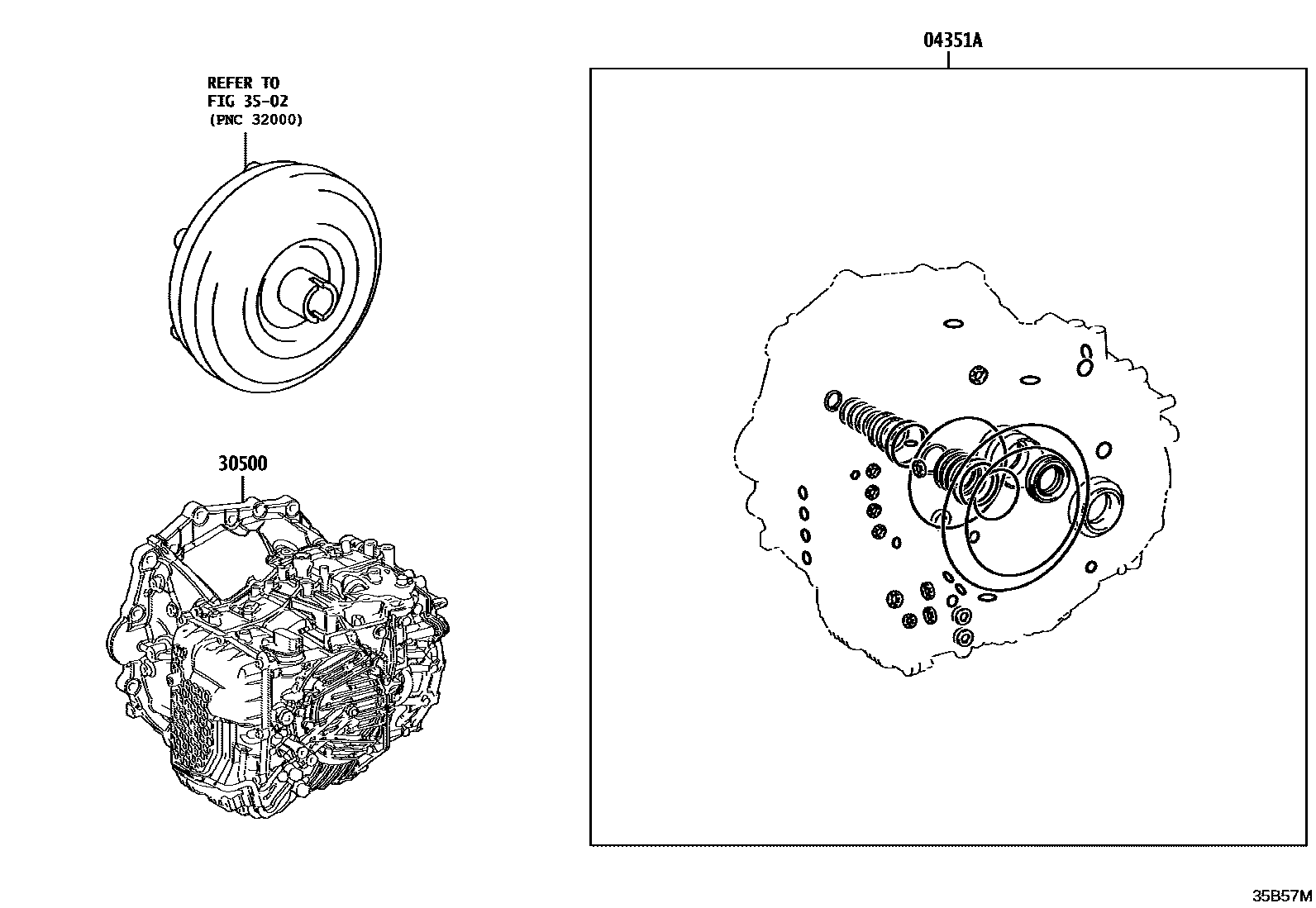 REFER TO
FIG 35-02
(PNC 32000)

30500

04351A

35B57M