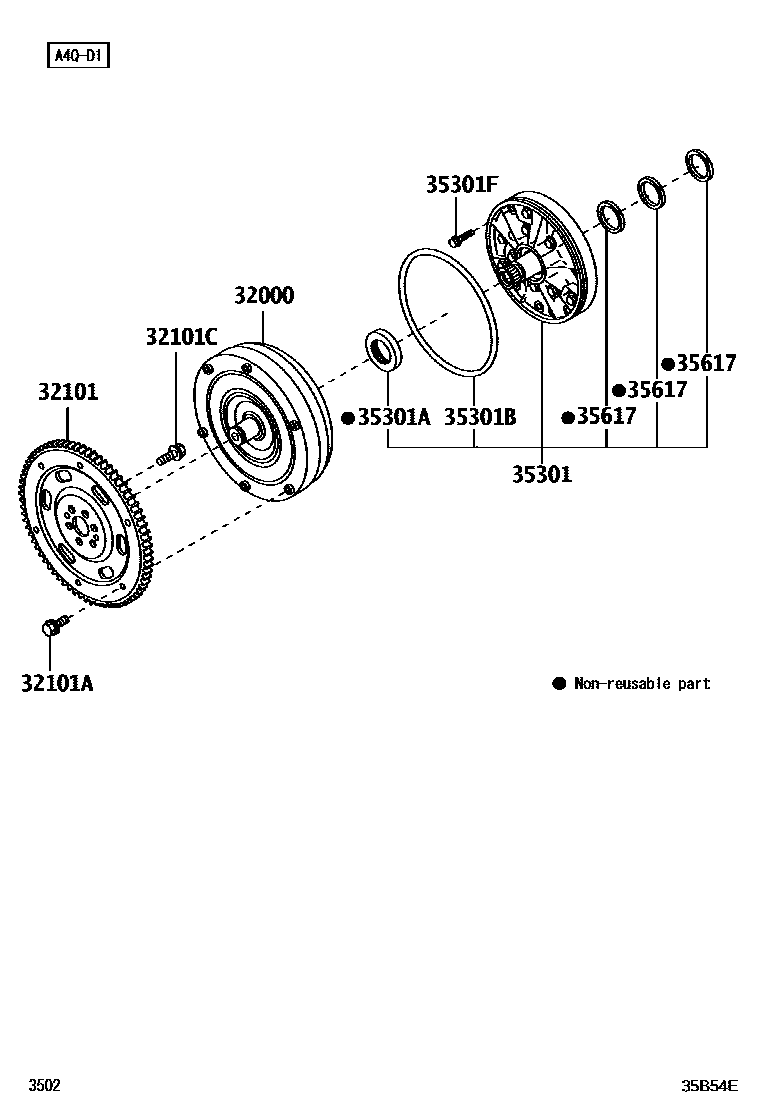 A4Q-D1

35301F

32000

32101C

32101

●35617

●35617

●35301A 35301B ●35617

35301

32101A

● Non-reusable part

3502

35B54E