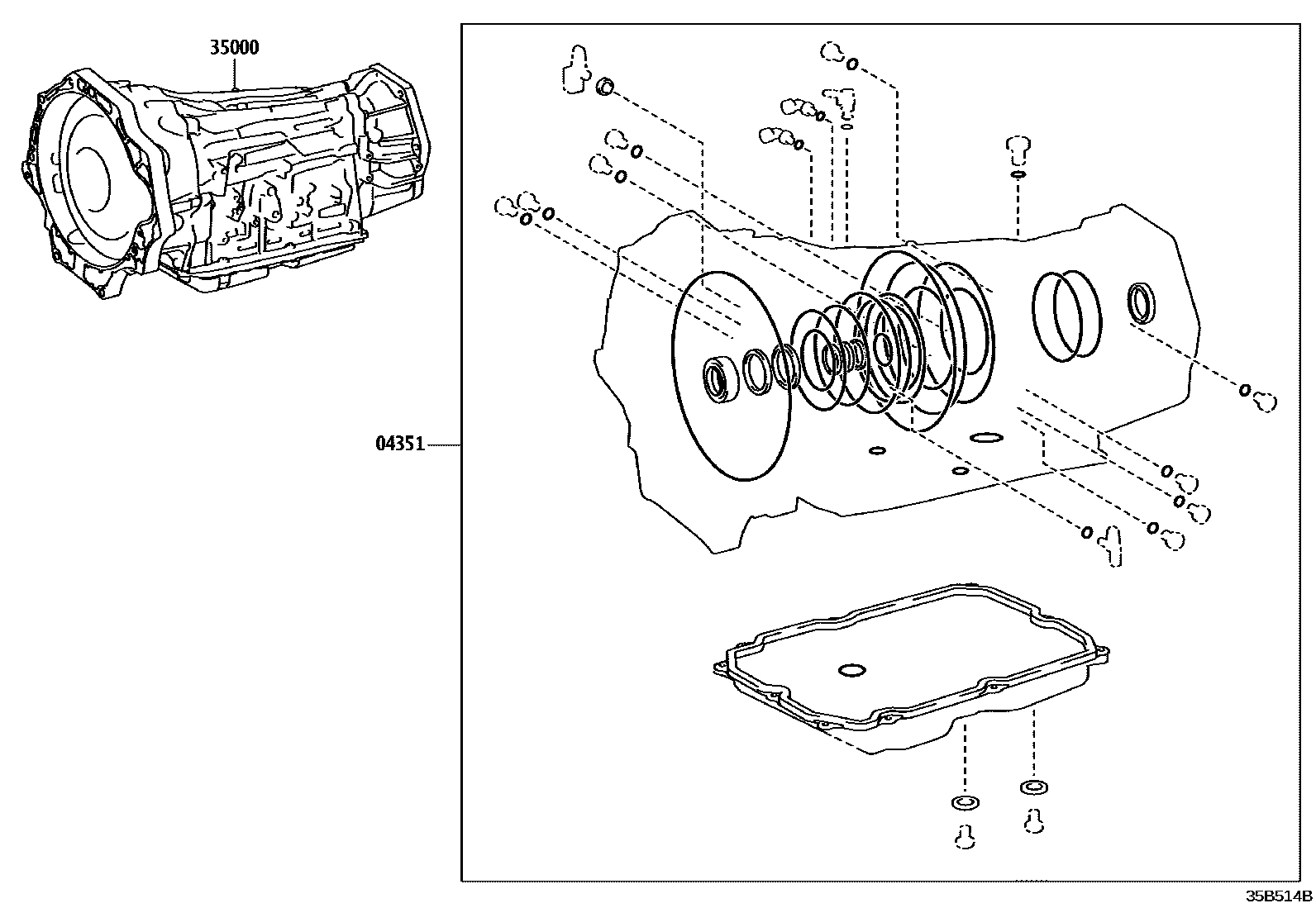 35000

04351

35B514B