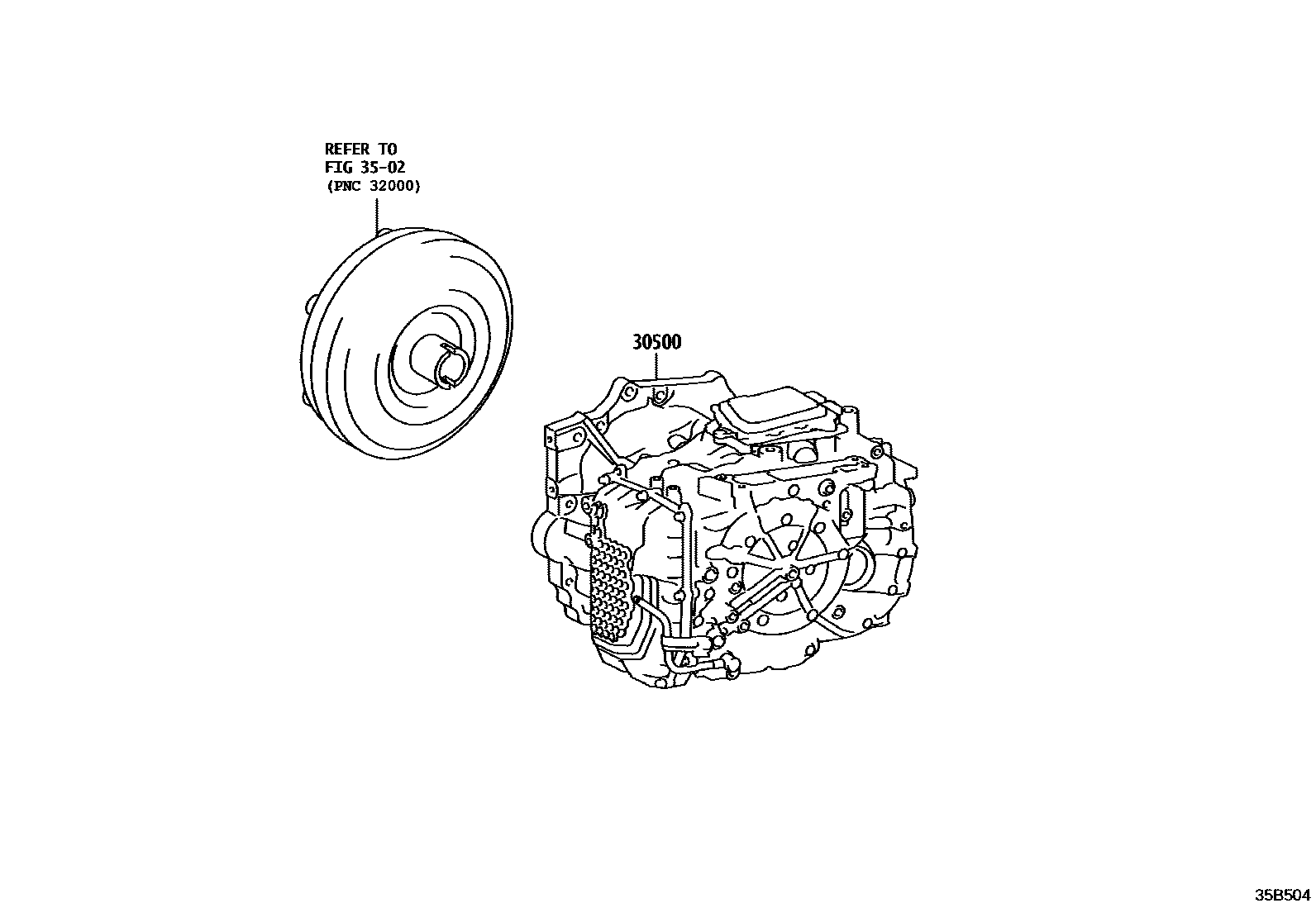 REFER TO
FIG 35-02
(PNC 32000)

30500

35B504