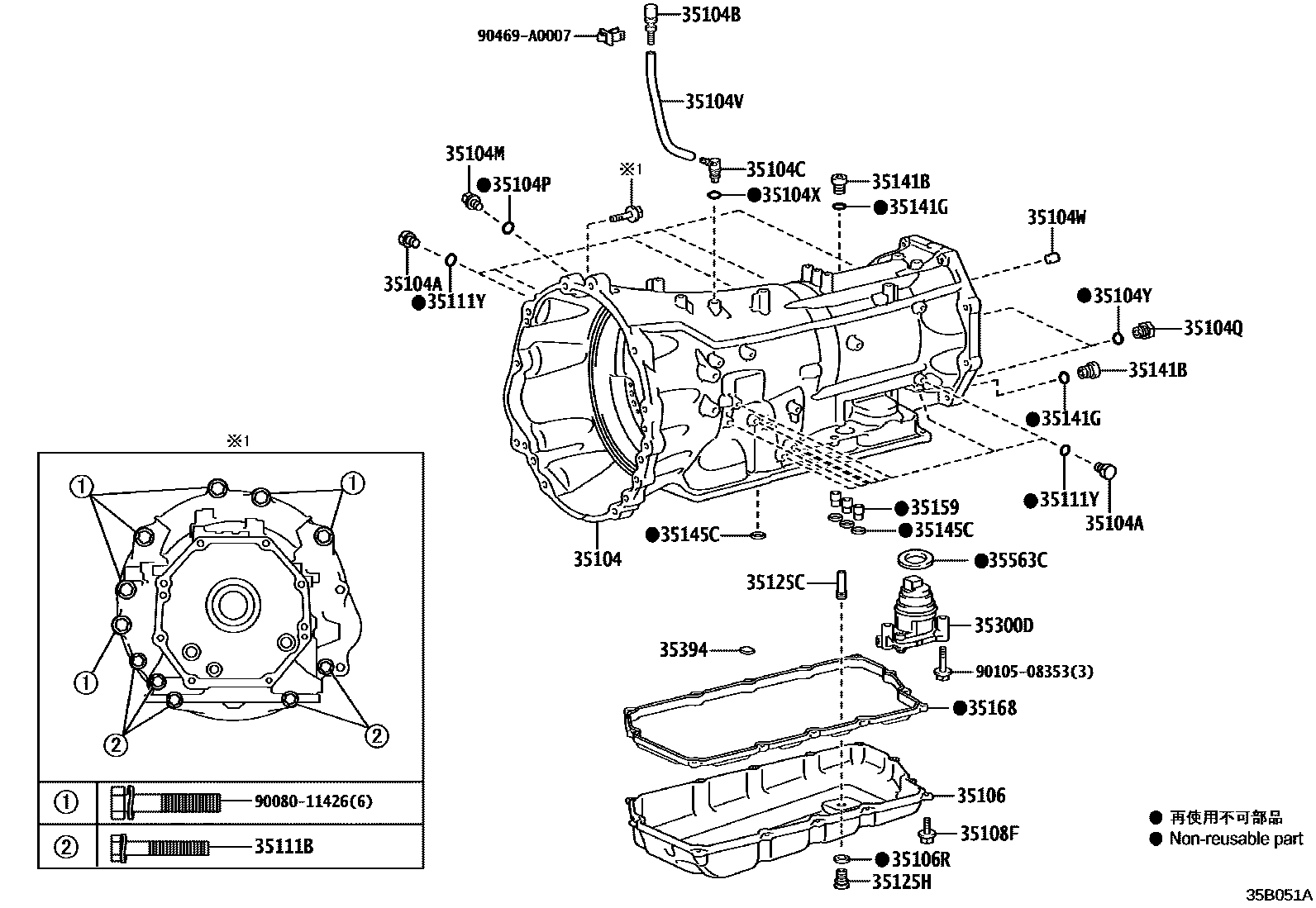 35104B
90469-A0007
35104V
35104M
●35104P
※1
35104C
●35104X
35141B
●35141G
35104W
35104A
●35111Y
●35104Y
35104Q
35141B
●35141G
●35111Y
35104A
●35159
●35145C
●35145C
35104
●35563C
35125C
35300D
35394
90105-08353(3)
●35168
35106
35108F
●35106R
35125H

※1
①
①
①
②
②

| ① | 90080-11426(6) |
|---|---|
| ② | 35111B |

● 再使用不可部品
● Non-reusable part

35B051A