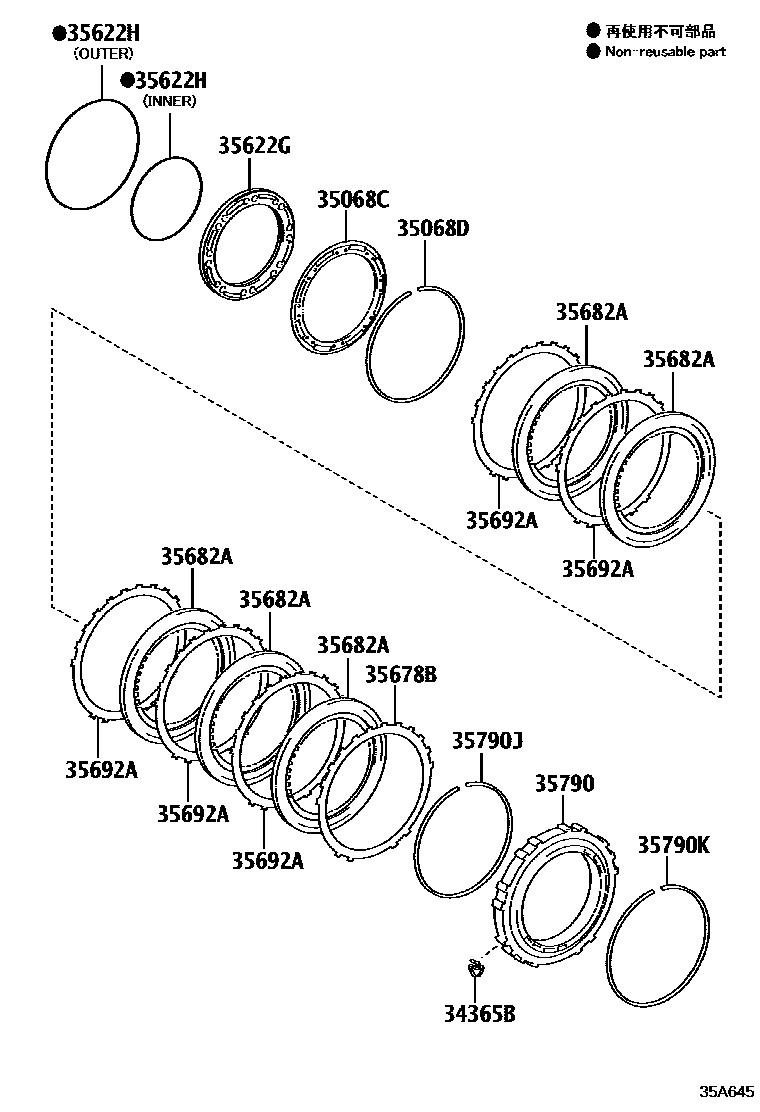 ●35622H
(OUTER)
●35622H
(INNER)
● 再使用不可部品
● Non-reusable part
35622G
35068C
35068D
35682A
35682A
35692A
35692A
35682A
35682A
35682A
35678B
35692A
35692A
35692A
35790J
35790
35790K
34365B
35A645