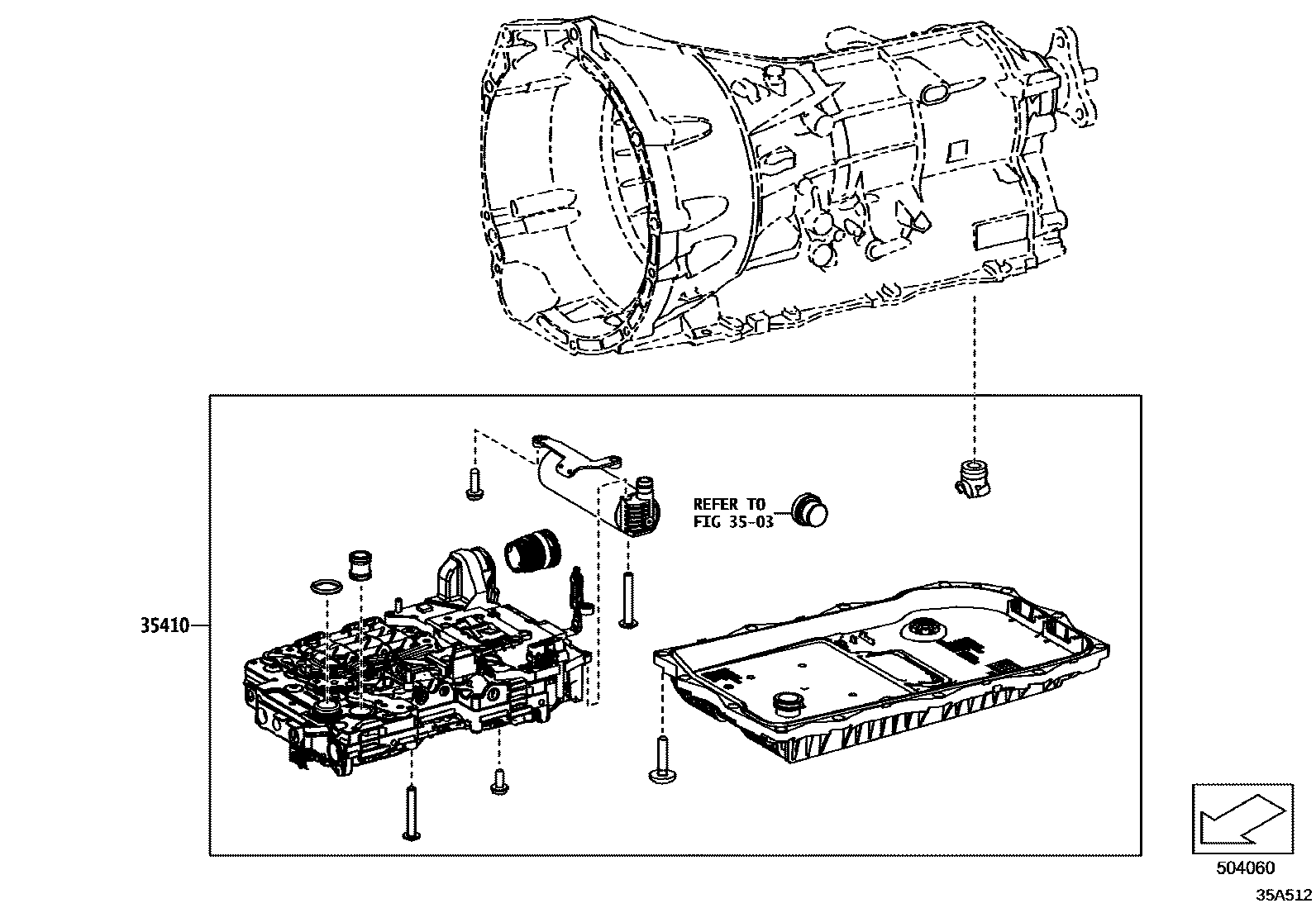 REFER TO
FIG 35-03

35410

504060

35A512