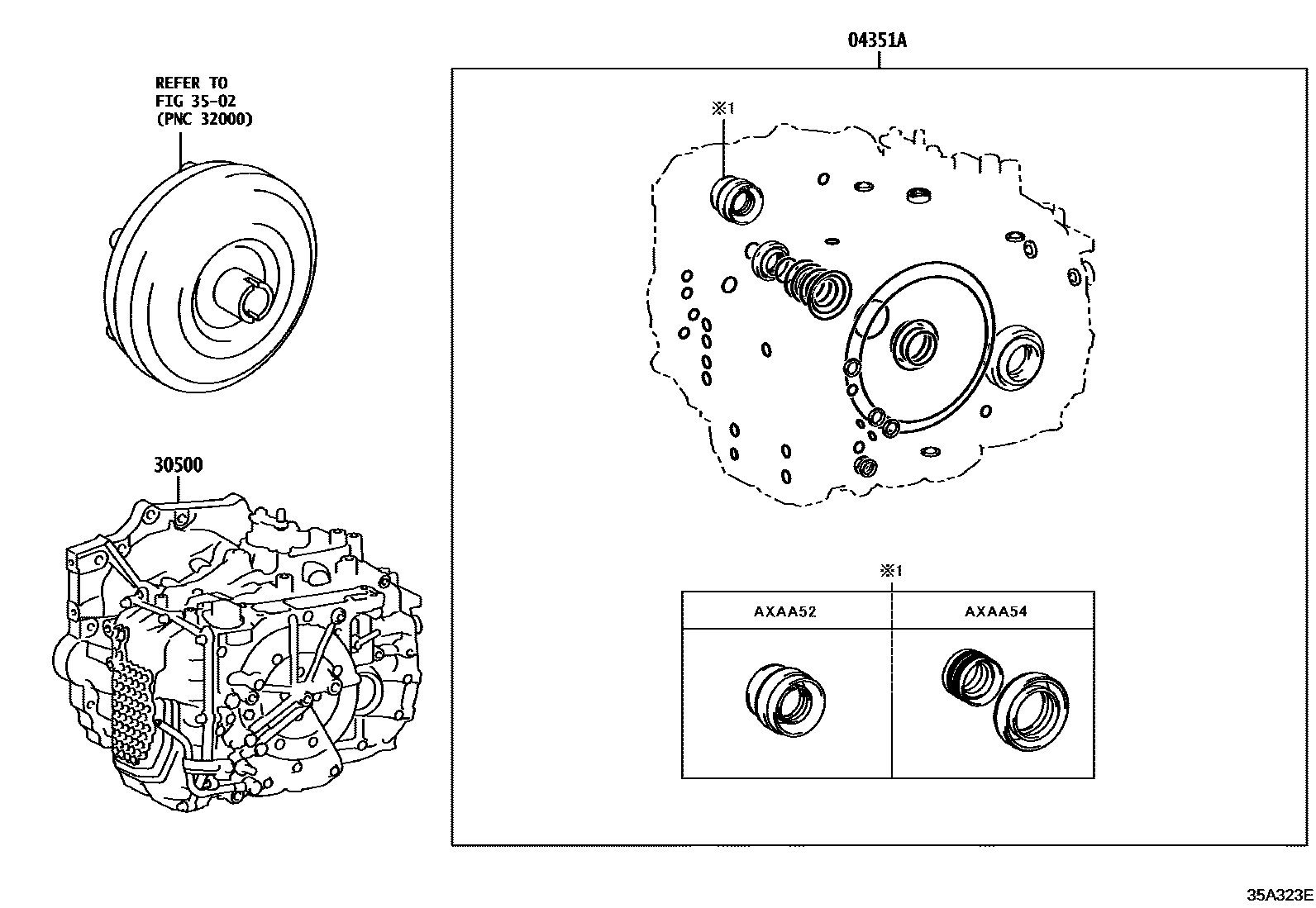 REFER TO
FIG 35-02
(PNC 32000)

30500

04351A

※1

※1

| AXAA52 | AXAA54 |
|---|---|
| | |

35A323E