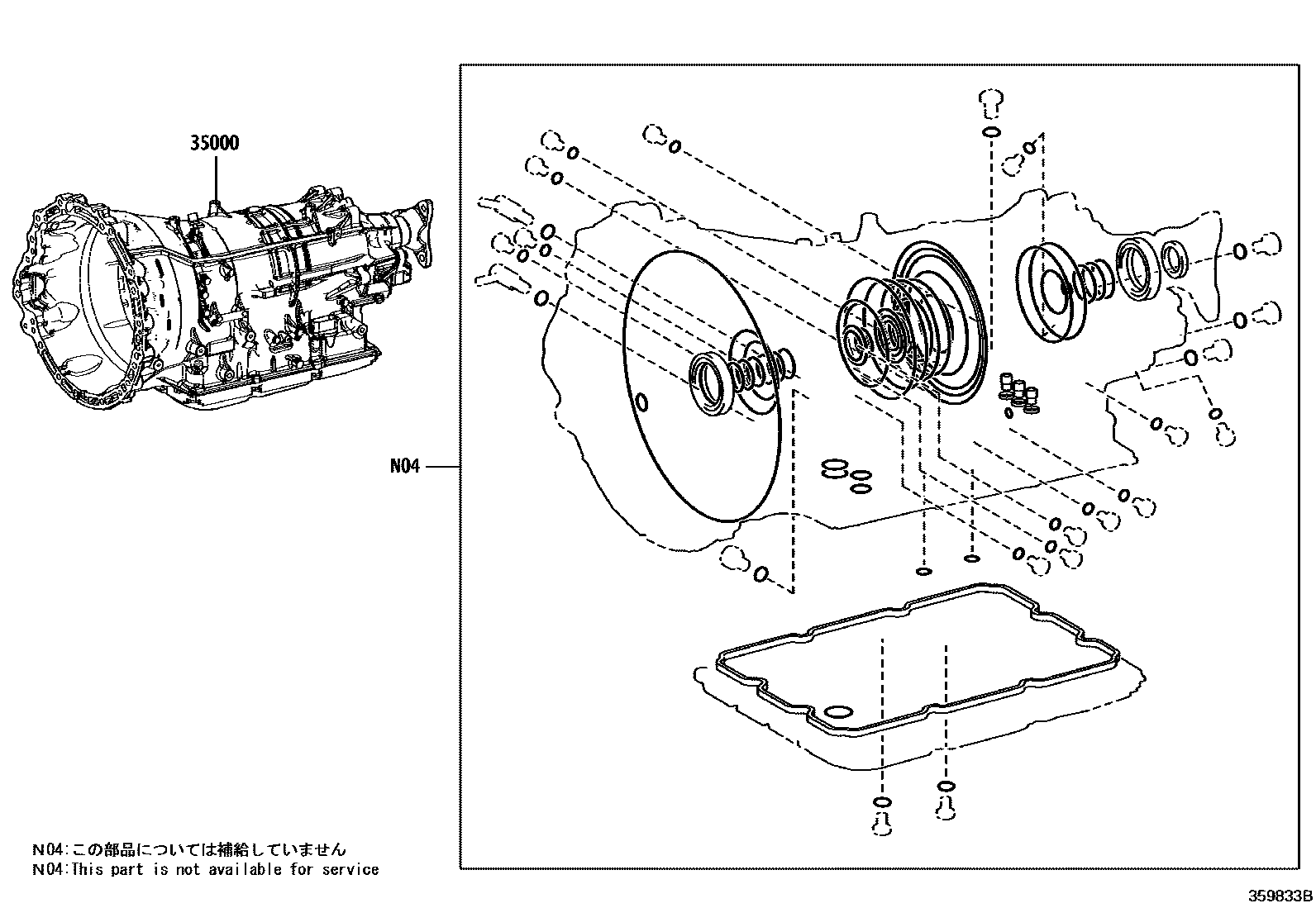 35000

N04

N04:この部品については補給していません
N04:This part is not available for service

359833B