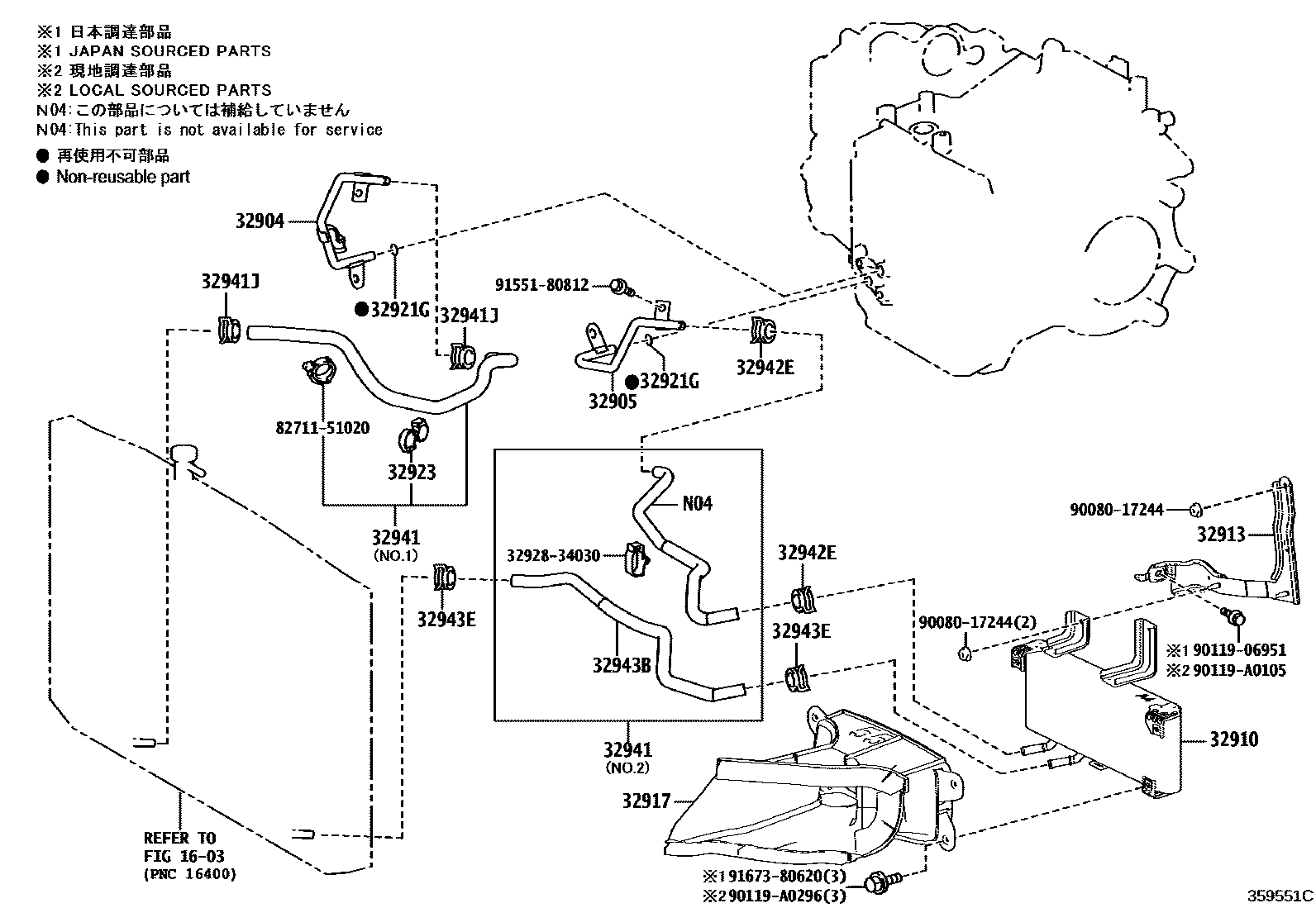 ※1 日本調達部品
※1 JAPAN SOURCED PARTS
※2 現地調達部品
※2 LOCAL SOURCED PARTS
N04:この部品については補給していません
N04:This part is not available for service
● 再使用不可部品
● Non-reusable part

32904
32941J
●32921G
32941J
91551-80812
32942E
●32921G
32905
82711-51020
32923
32941
(NO.1)
N04
32928-34030
32942E
32943E
32943B
32943E
32941
(NO.2)
90080-17244
32913
90080-17244(2)
※1 90119-06951
※2 90119-A0105
32910
32917
REFER TO
FIG 16-03
(PNC 16400)
※1 91673-80620(3)
※2 90119-A0296(3)
359551C