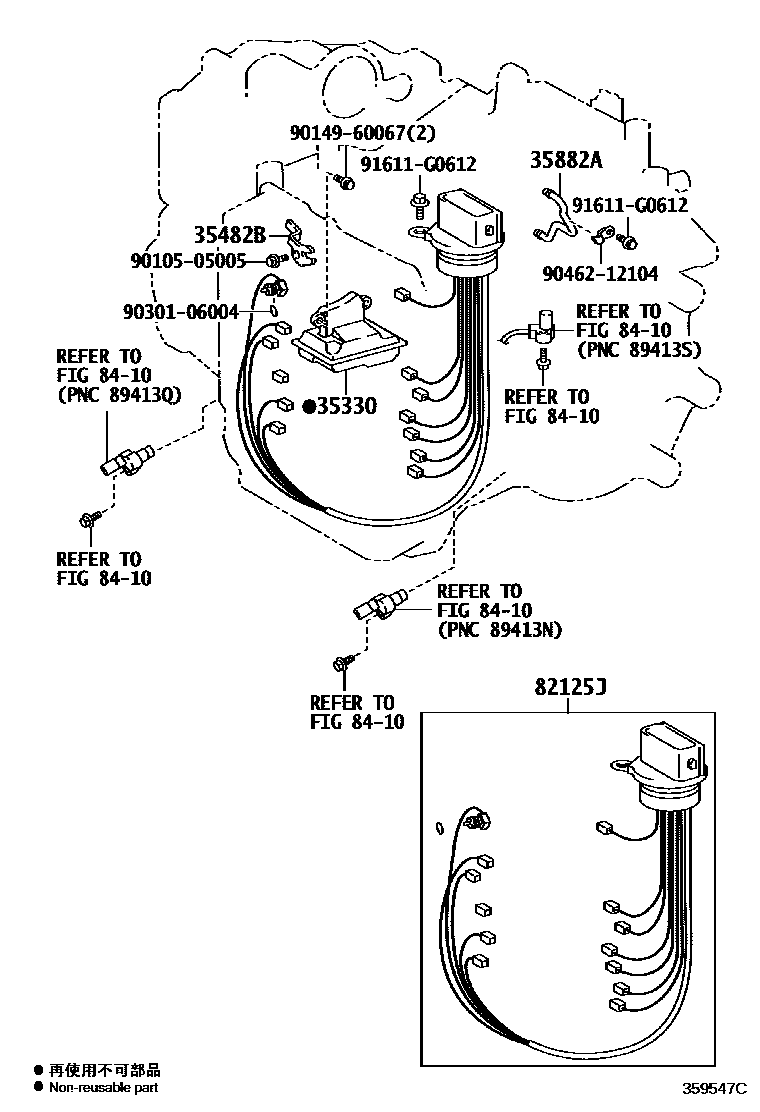 90149-60067(2)
91611-G0612
35882A
91611-G0612
35482B
90105-05005
90462-12104
90301-06004
REFER TO FIG 84-10 (PNC 89413S)
REFER TO FIG 84-10 (PNC 89413Q)
REFER TO FIG 84-10
●35330
REFER TO FIG 84-10
REFER TO FIG 84-10 (PNC 89413N)
REFER TO FIG 84-10
82125J
● 再使用不可部品
● Non-reusable part
359547C