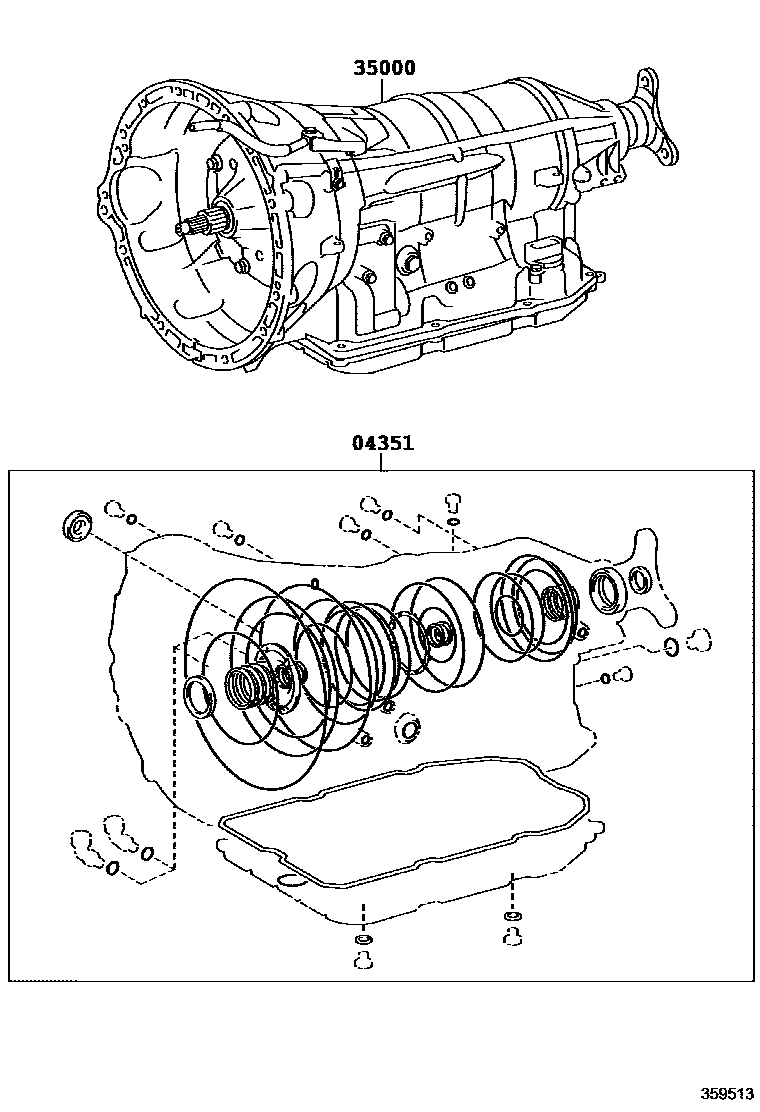 35000

04351

359513