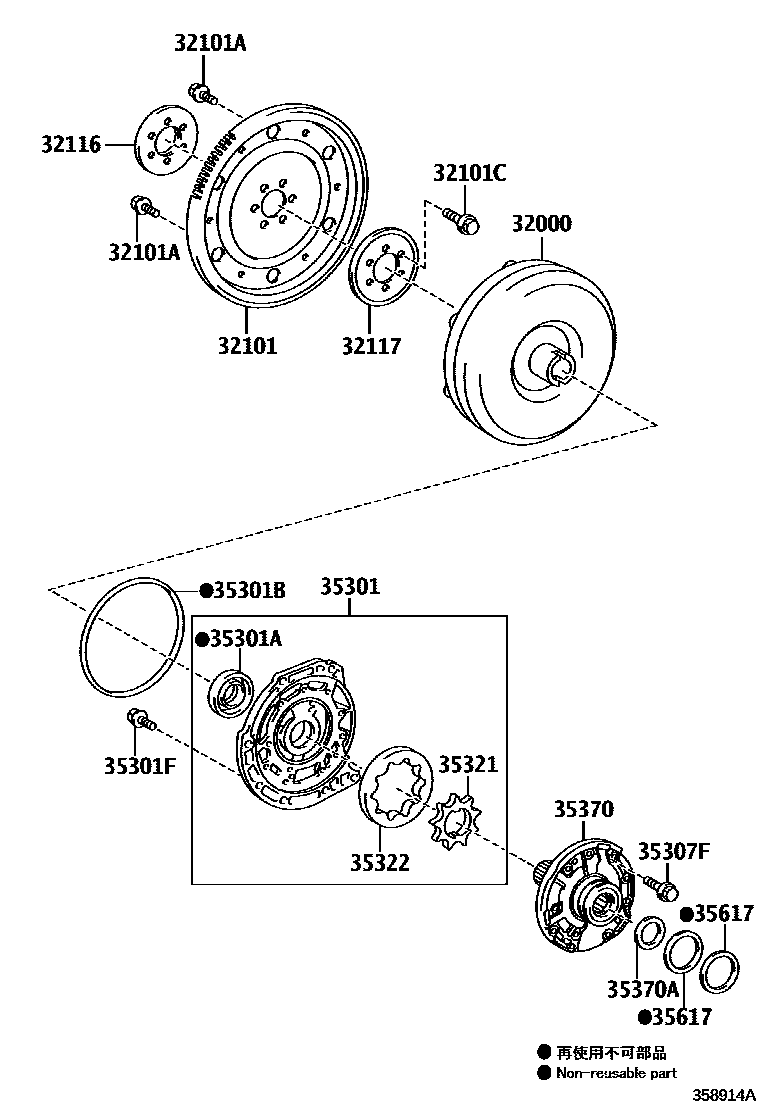 32101A
32116
32101A
32101C
32000
32101
32117
●35301B
35301
●35301A
35301F
35321
35322
35370
35307F
●35617
35370A
●35617
● 再使用不可部品
● Non-reusable part
358914A