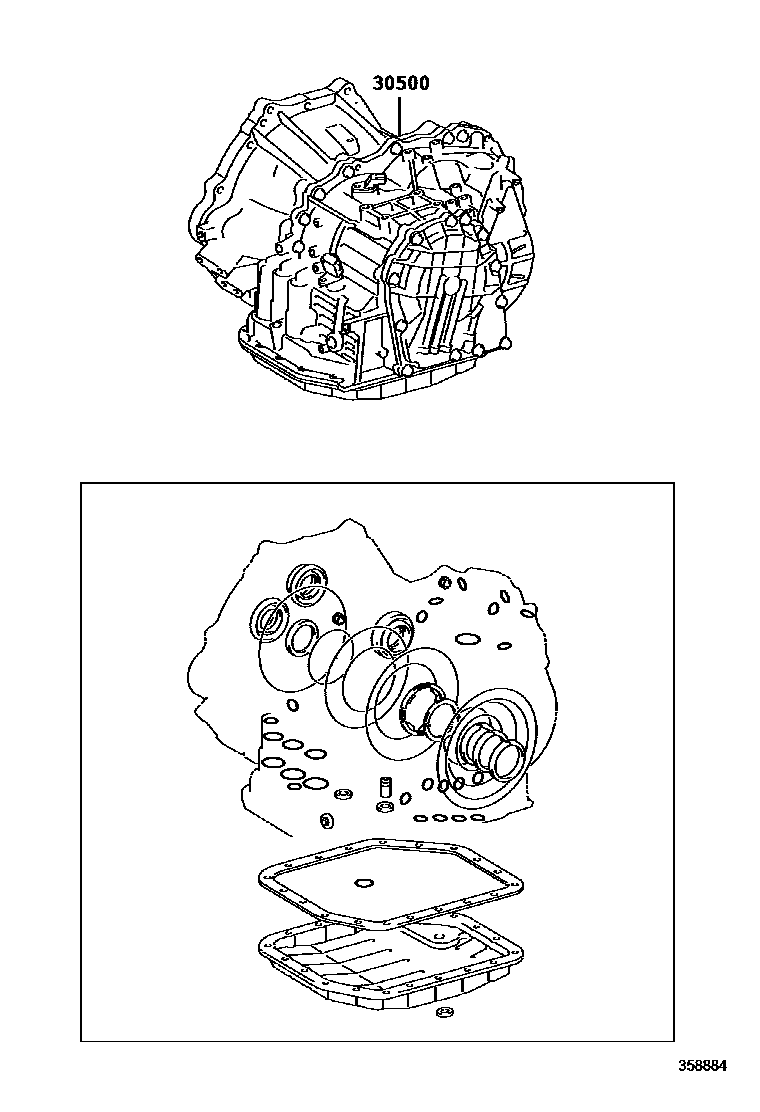 30500

358884