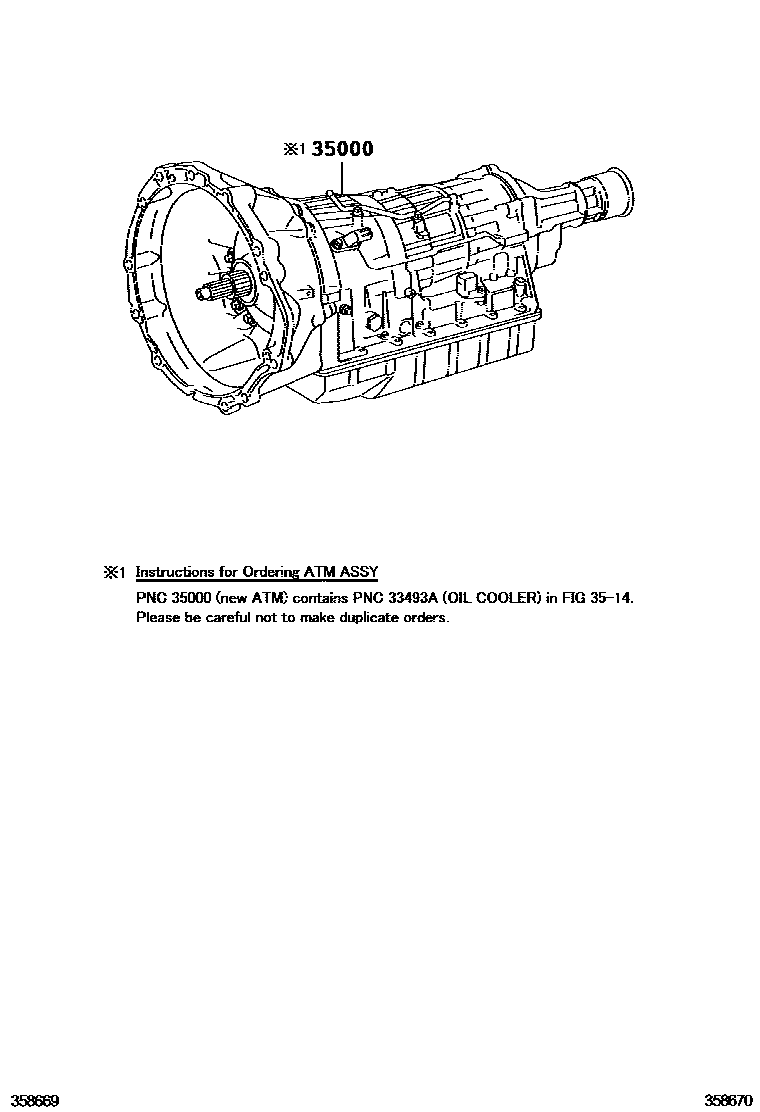 ※1 35000

※1 Instructions for Ordering ATM ASSY

PNC 35000 (new ATM) contains PNC 33493A (OIL COOLER) in FIG 35-14. Please be careful not to make duplicate orders.

358669

358670