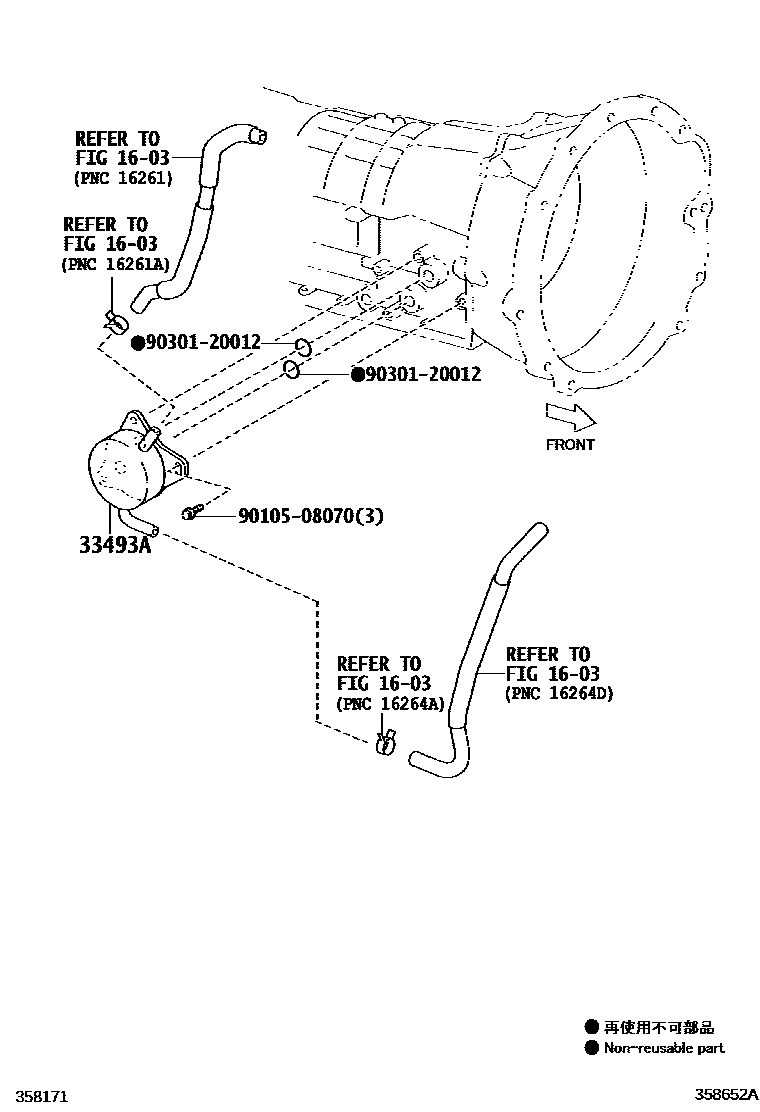 REFER TO
FIG 16-03
(PNC 16261)

REFER TO
FIG 16-03
(PNC 16261A)

●90301-20012

●90301-20012

FRONT

90105-08070(3)

33493A

REFER TO
FIG 16-03
(PNC 16264A)

REFER TO
FIG 16-03
(PNC 16264D)

● 再使用不可部品
● Non-reusable part

358171

358652A