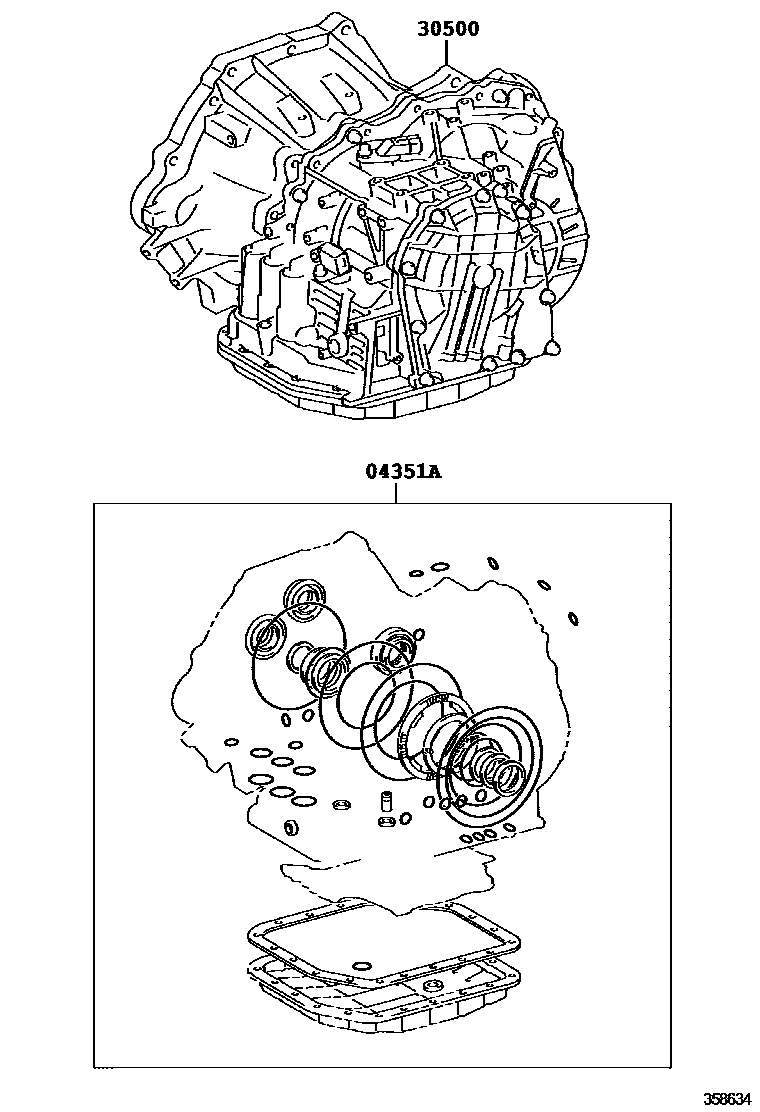 30500

04351A

358634