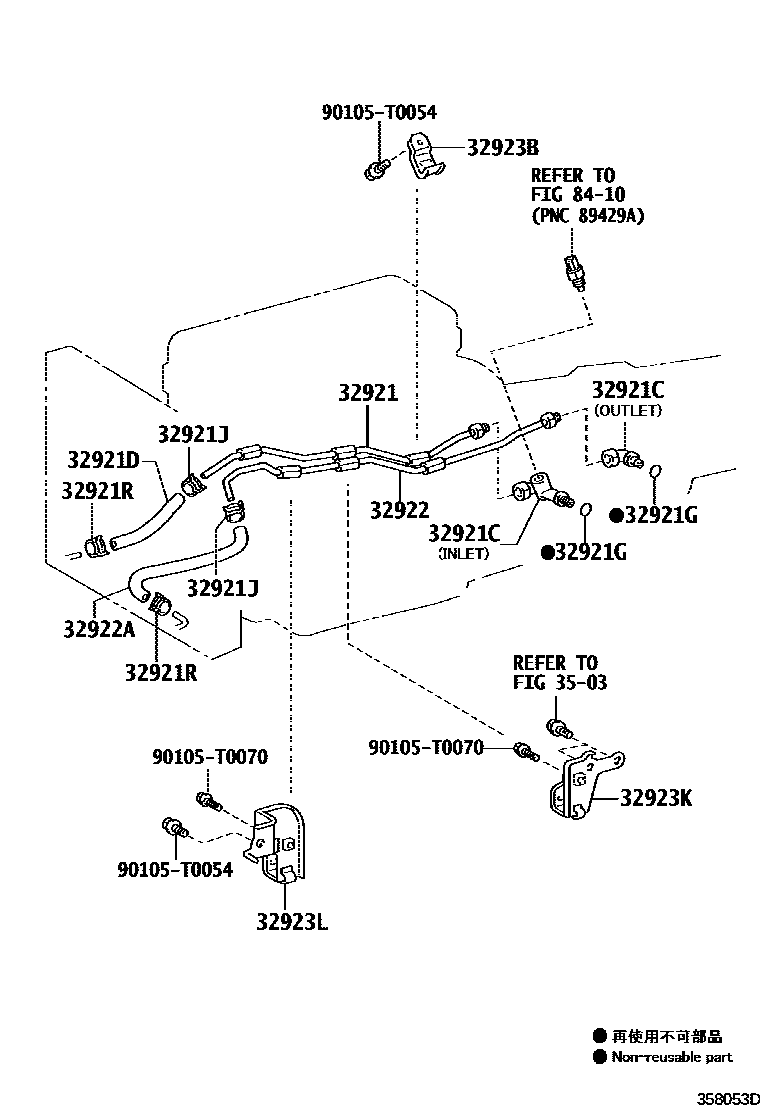 90105-T0054
32923B
REFER TO
FIG 84-10
(PNC 89429A)
32921
32921C
(OUTLET)
32921J
32921D
32921R
32922
32921C
(INLET)
●32921G
●32921G
32921J
32922A
32921R
REFER TO
FIG 35-03
90105-T0070
90105-T0070
32923K
90105-T0054
32923L
● 再使用不可部品
● Non-reusable part
358053D