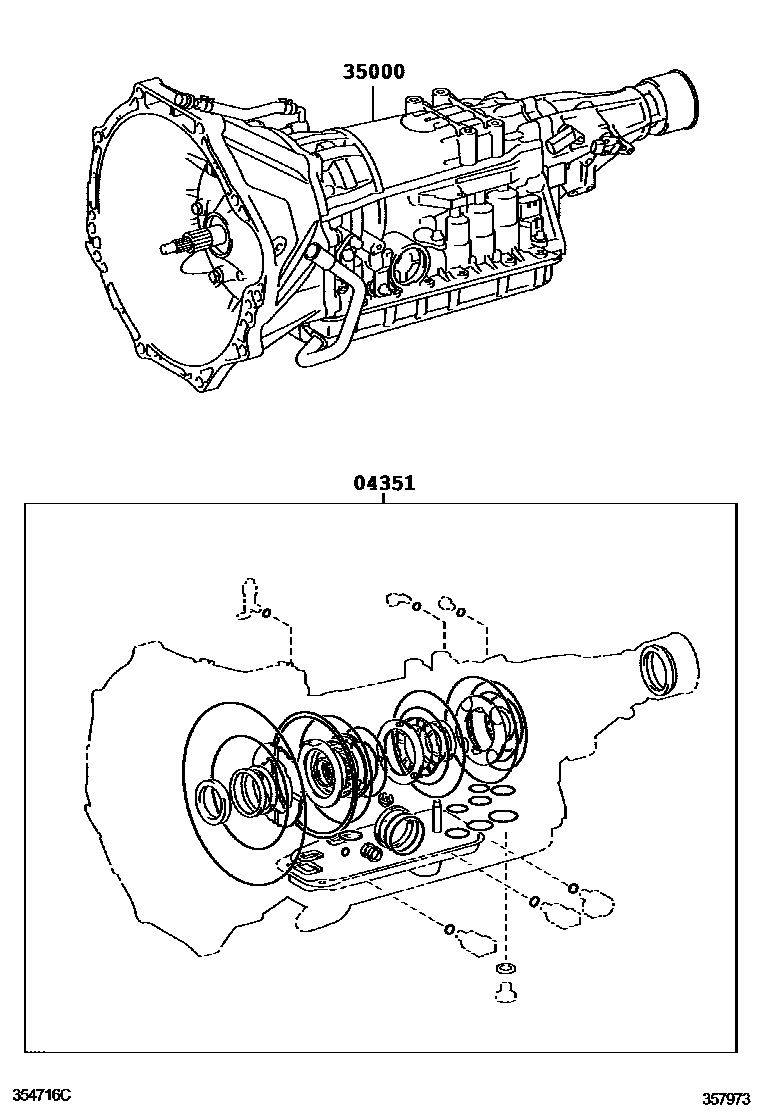 35000

04351

354716C

357973