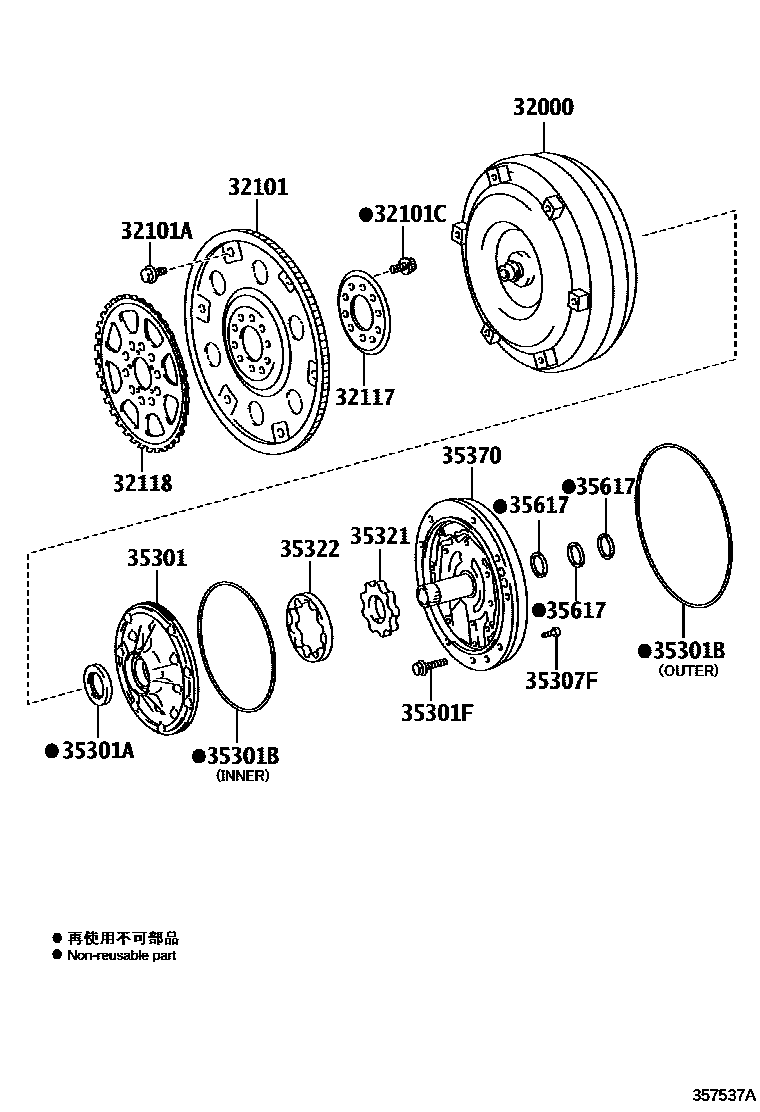 32000

32101

32101A

●32101C

32117

32118

35370

●35617

●35617

35301

35322

35321

●35617

35307F

●35301B
(OUTER)

35301F

●35301A

●35301B
(INNER)

● 再使用不可部品
● Non-reusable part

357537A