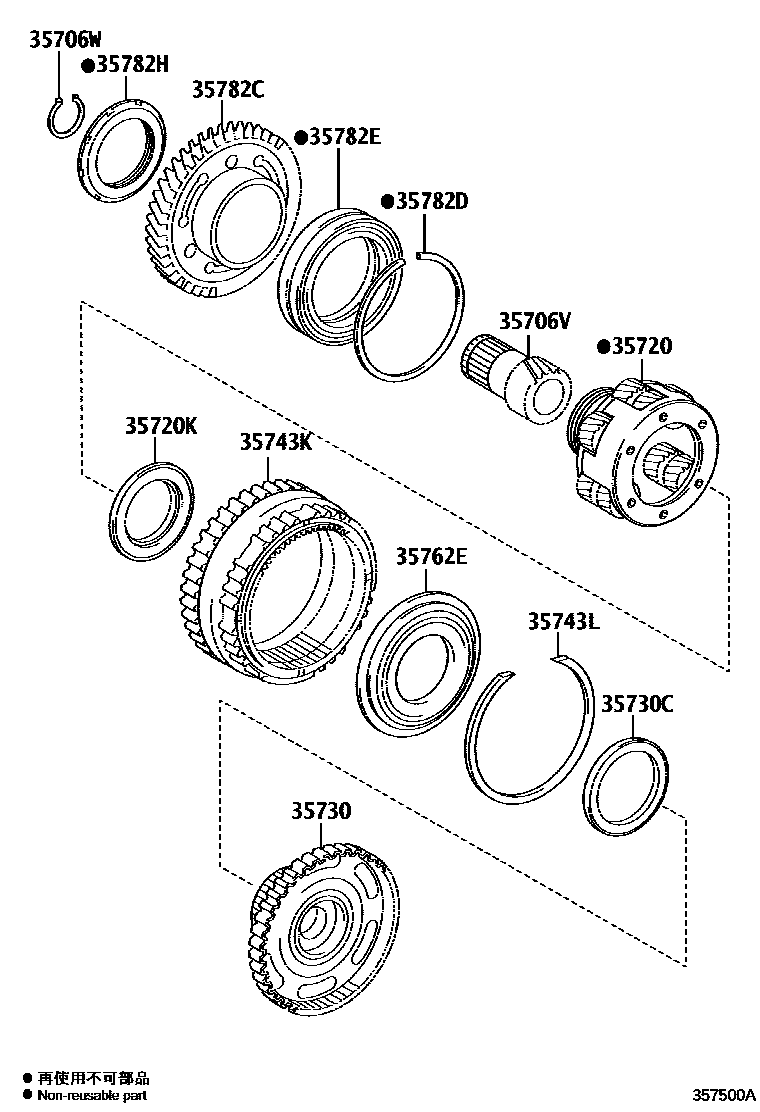 35706W
●35782H
35782C
●35782E
●35782D
35706V
●35720
35720K
35743K
35762E
35743L
35730C
35730

● 再使用不可部品
● Non-reusable part

357500A