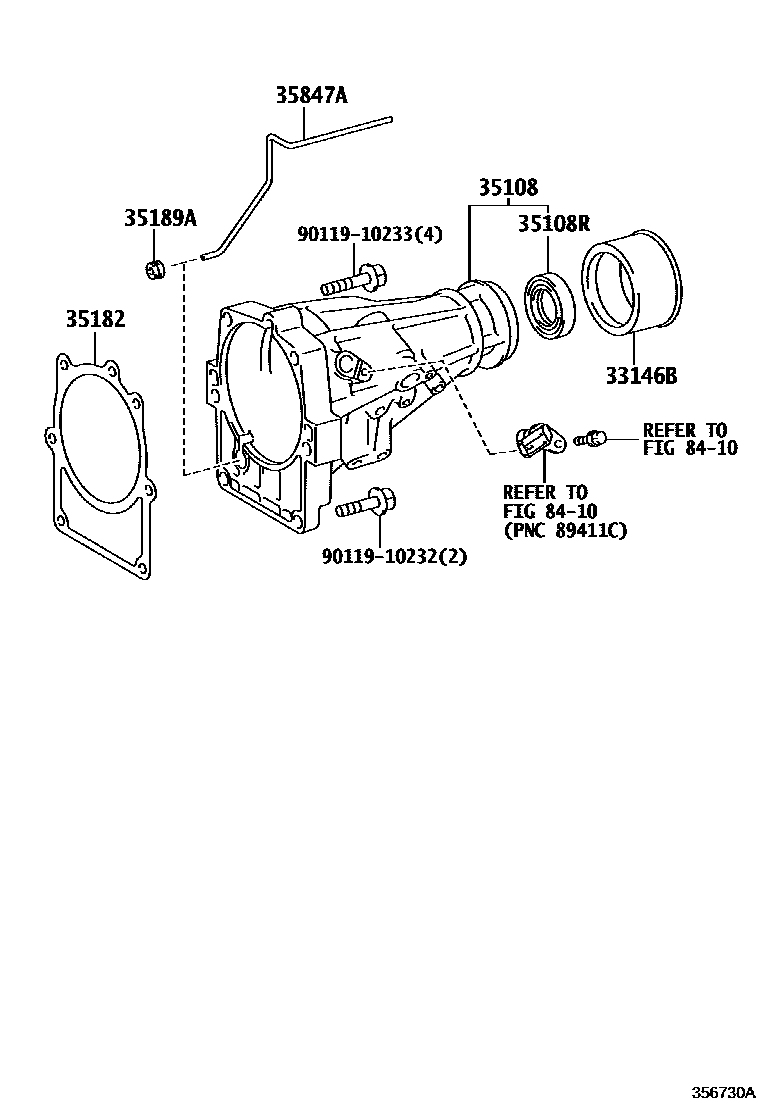 35847A

35108

35189A

90119-10233(4)

35108R

35182

33146B

REFER TO
FIG 84-10

REFER TO
FIG 84-10
(PNC 89411C)

90119-10232(2)

356730A