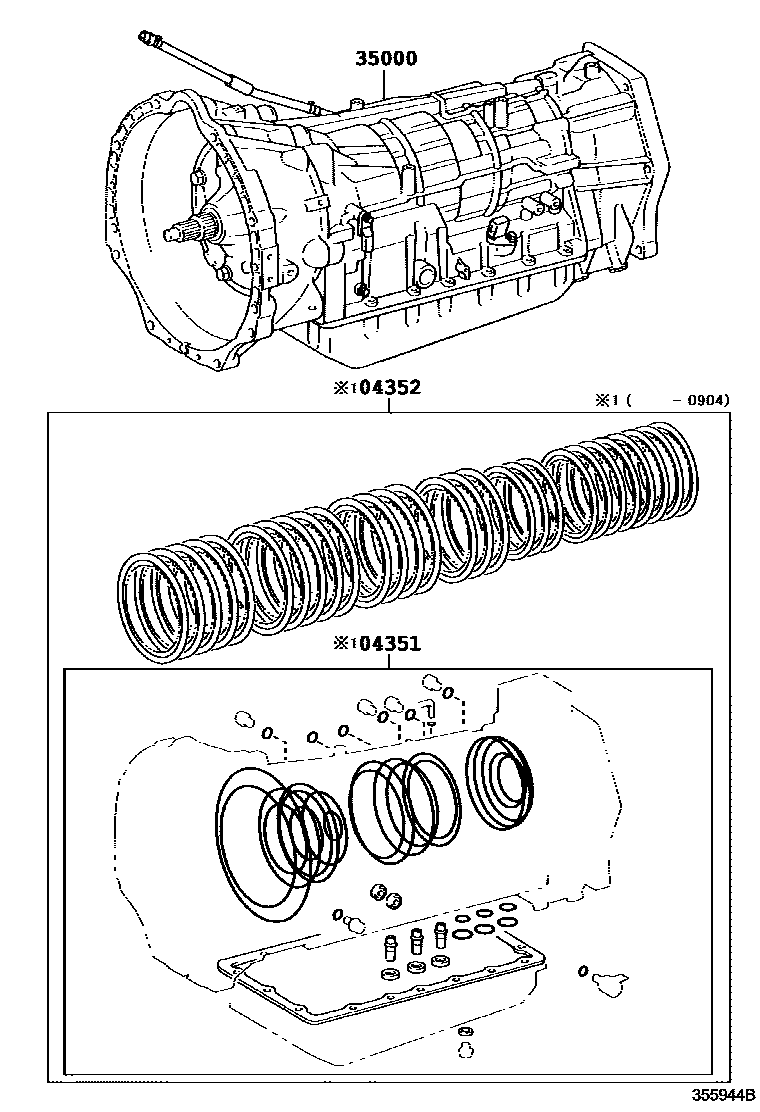 35000

※1 04352

※1 (  - 0904)

※1 04351

355944B