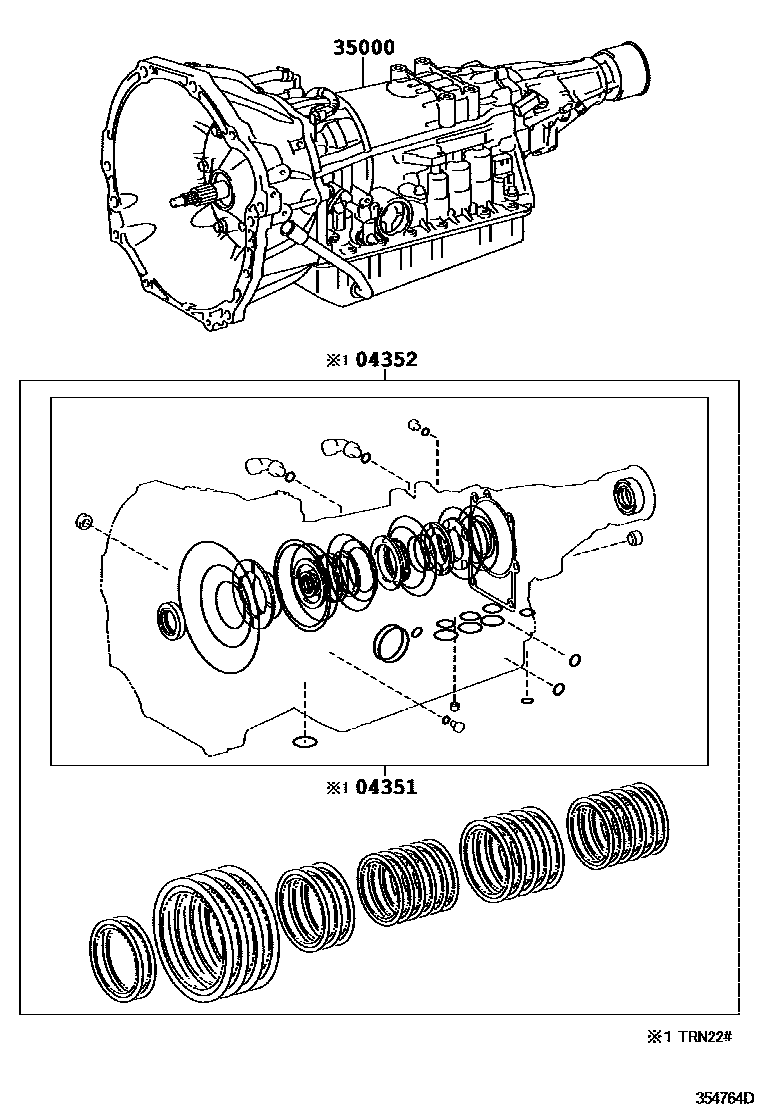 35000

※1 04352

※1 04351

※1 TRN22#

354764D