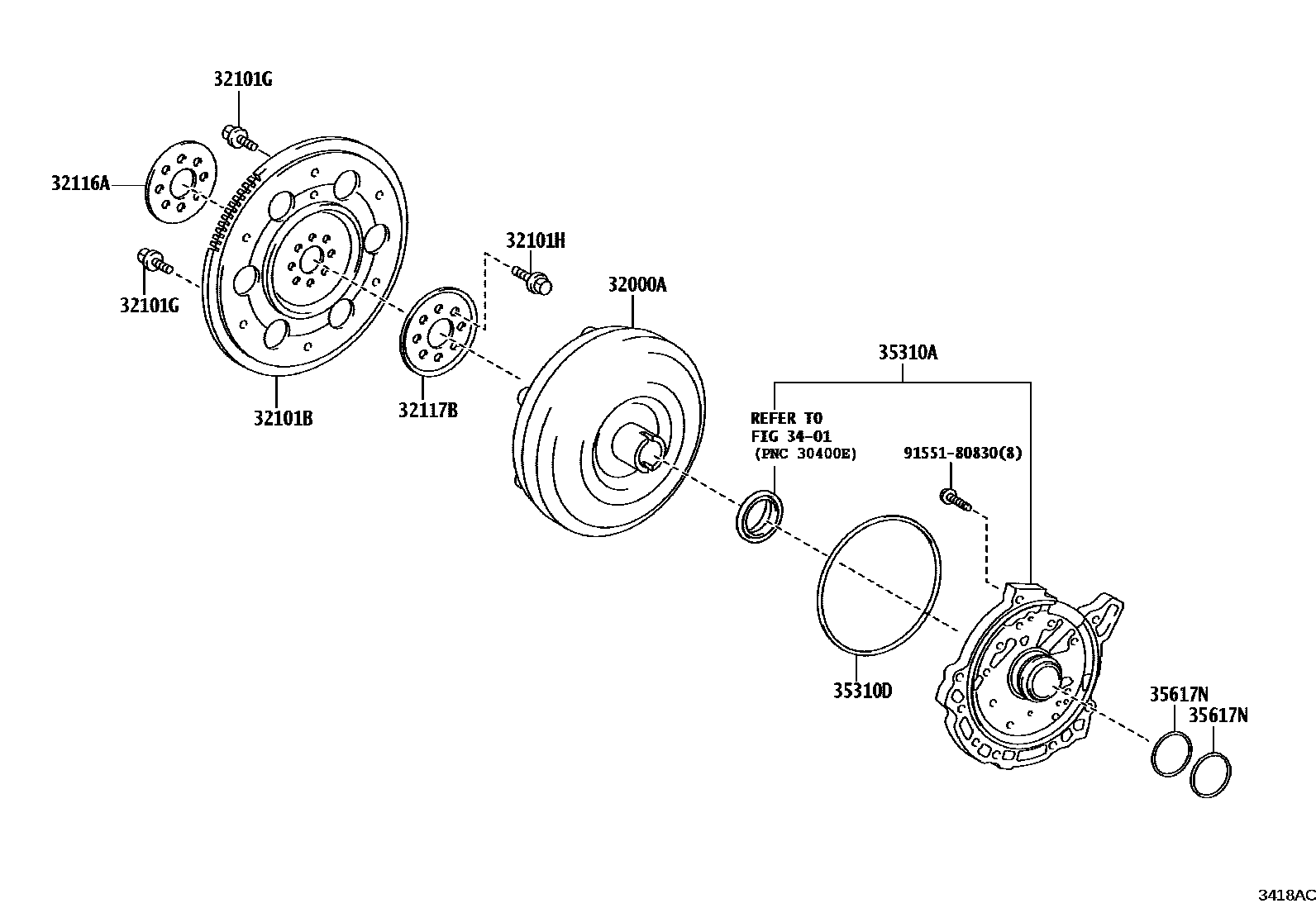 32101G

32116A

32101G

32101B

32101H

32117B

32000A

35310A

REFER TO
FIG 34-01
(PNC 30400E)

91551-80830(8)

35310D

35617N

35617N

3418AC