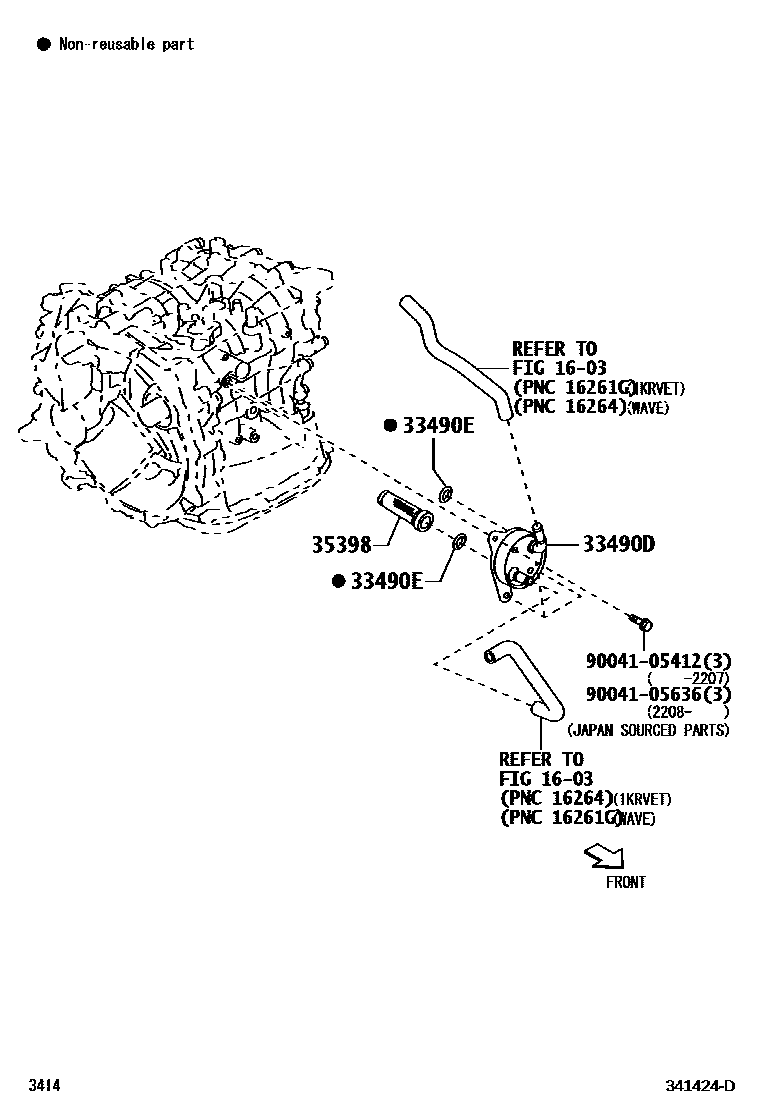 ● Non-reusable part

REFER TO
FIG 16-03
(PNC 16261G)(1KRVET)
(PNC 16264)(WAVE)

● 33490E

35398

33490D

● 33490E

90041-05412(3)
( -2207)
90041-05636(3)
(2208- )
(JAPAN SOURCED PARTS)

REFER TO
FIG 16-03
(PNC 16264)(1KRVET)
(PNC 16261G)(WAVE)

FRONT

3414

341424-D