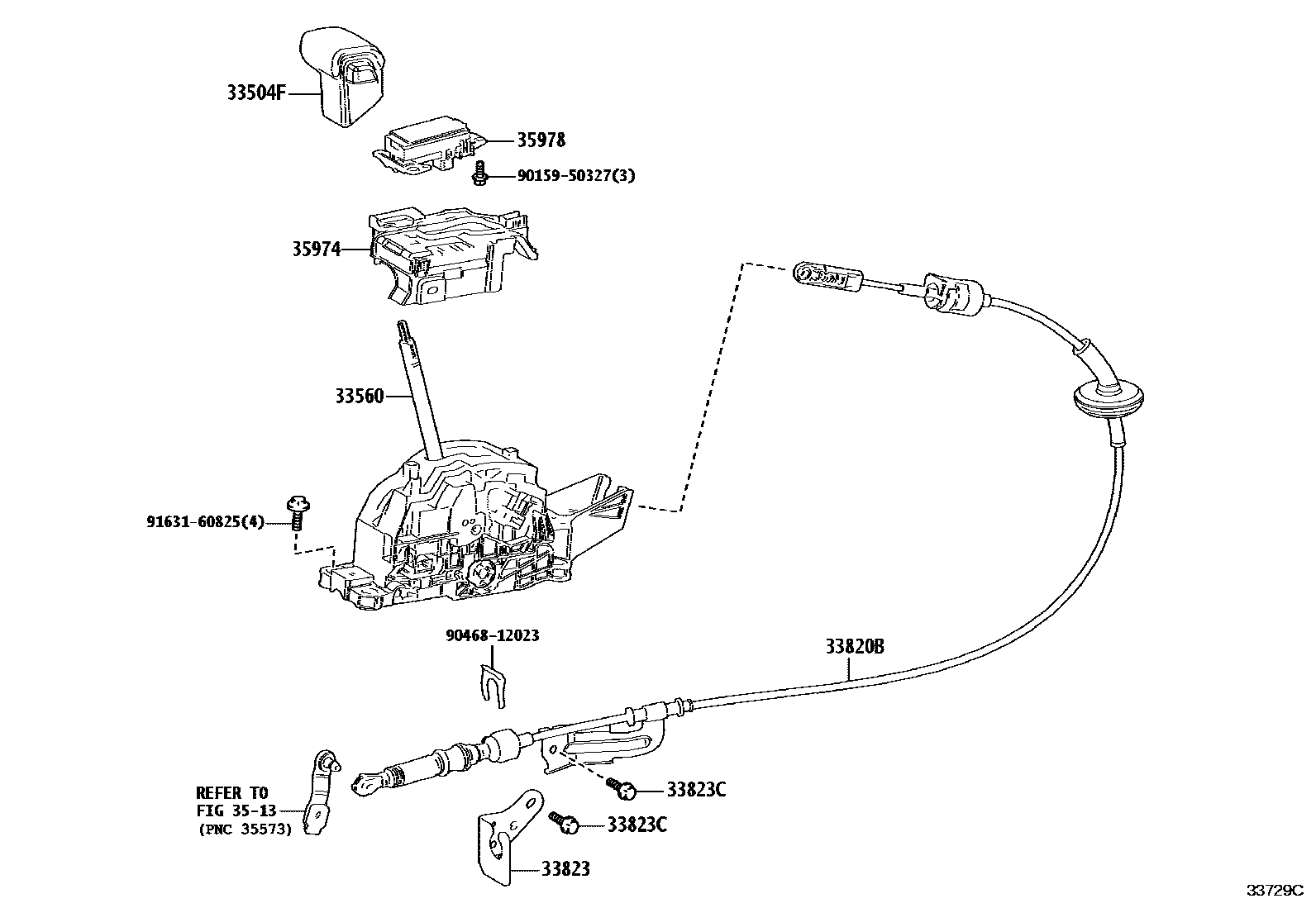 33504F
35978
90159-50327(3)
35974
33560
91631-60825(4)
90468-12023
33820B
REFER TO
FIG 35-13
(PNC 35573)
33823C
33823C
33823
33729C