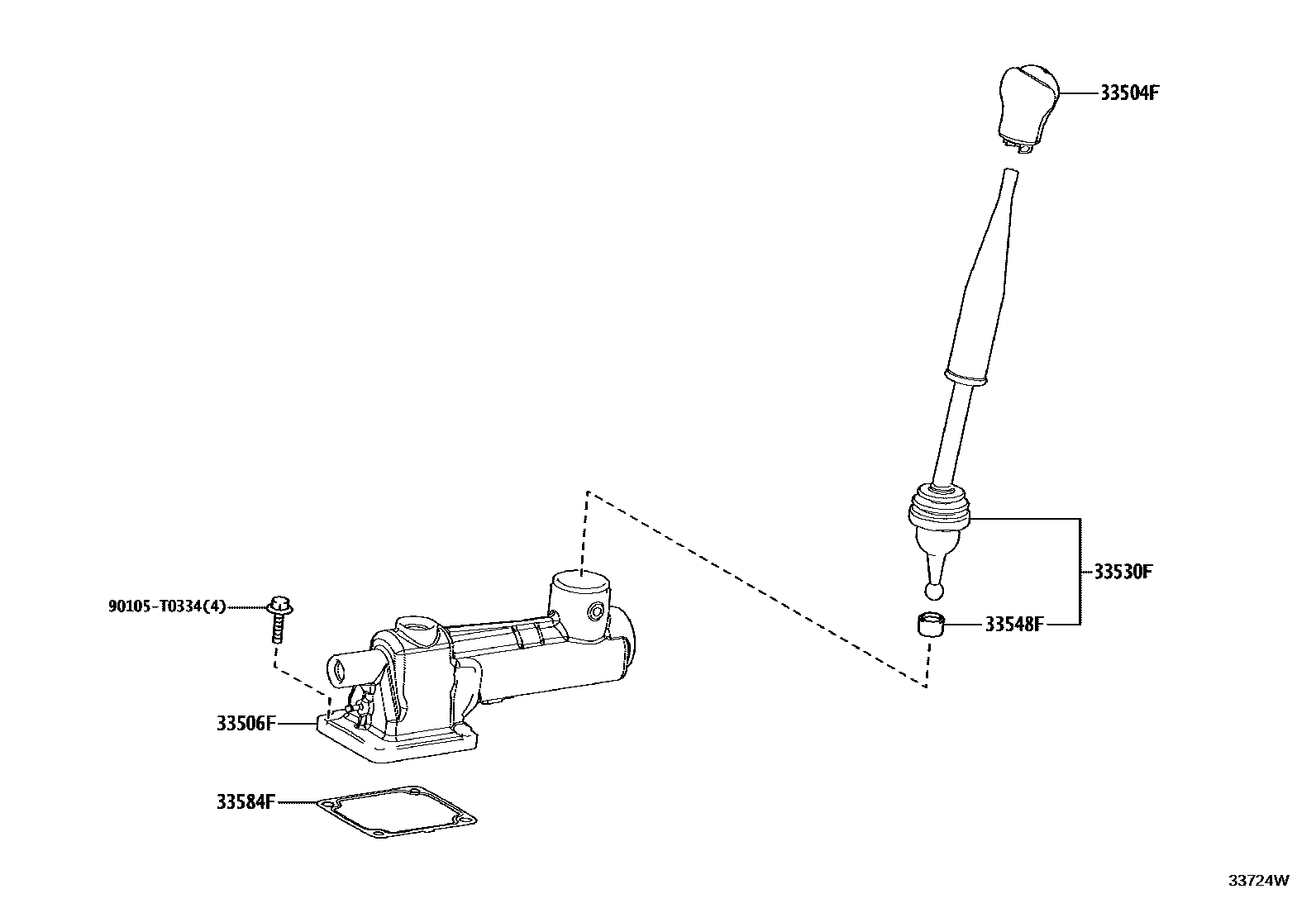 33504F

33530F

33548F

90105-T0334(4)

33506F

33584F

33724W