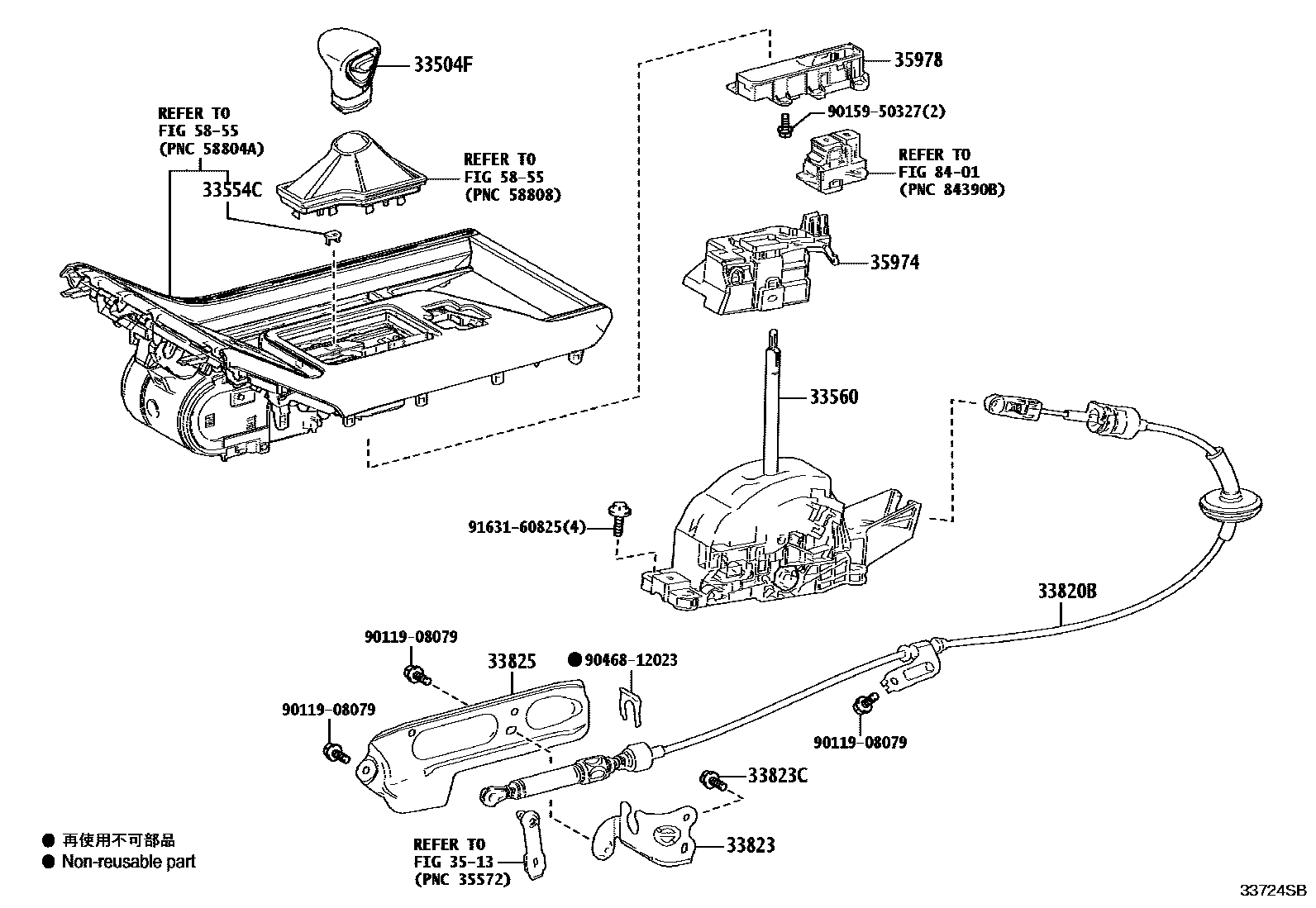 33504F

REFER TO
FIG 58-55
(PNC 58804A)

33554C

REFER TO
FIG 58-55
(PNC 58808)

35978

90159-50327(2)

REFER TO
FIG 84-01
(PNC 84390B)

35974

33560

91631-60825(4)

33820B

90119-08079

33825

● 90468-12023

90119-08079

90119-08079

33823C

33823

REFER TO
FIG 35-13
(PNC 35572)

● 再使用不可部品
● Non-reusable part

33724SB