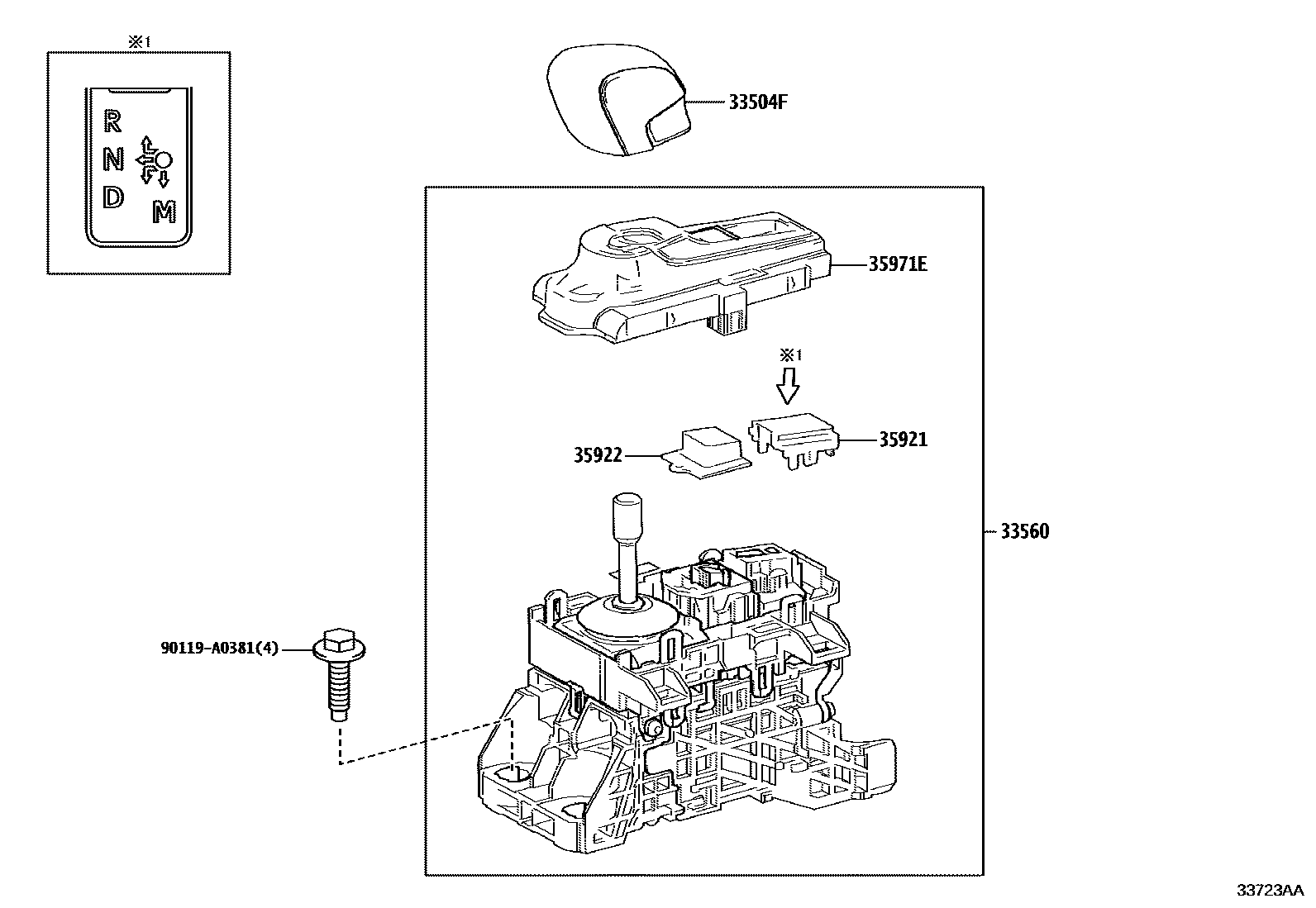 ※1

R
N
D
M

33504F

35971E

※1

35922

35921

33560

90119-A0381(4)

33723AA