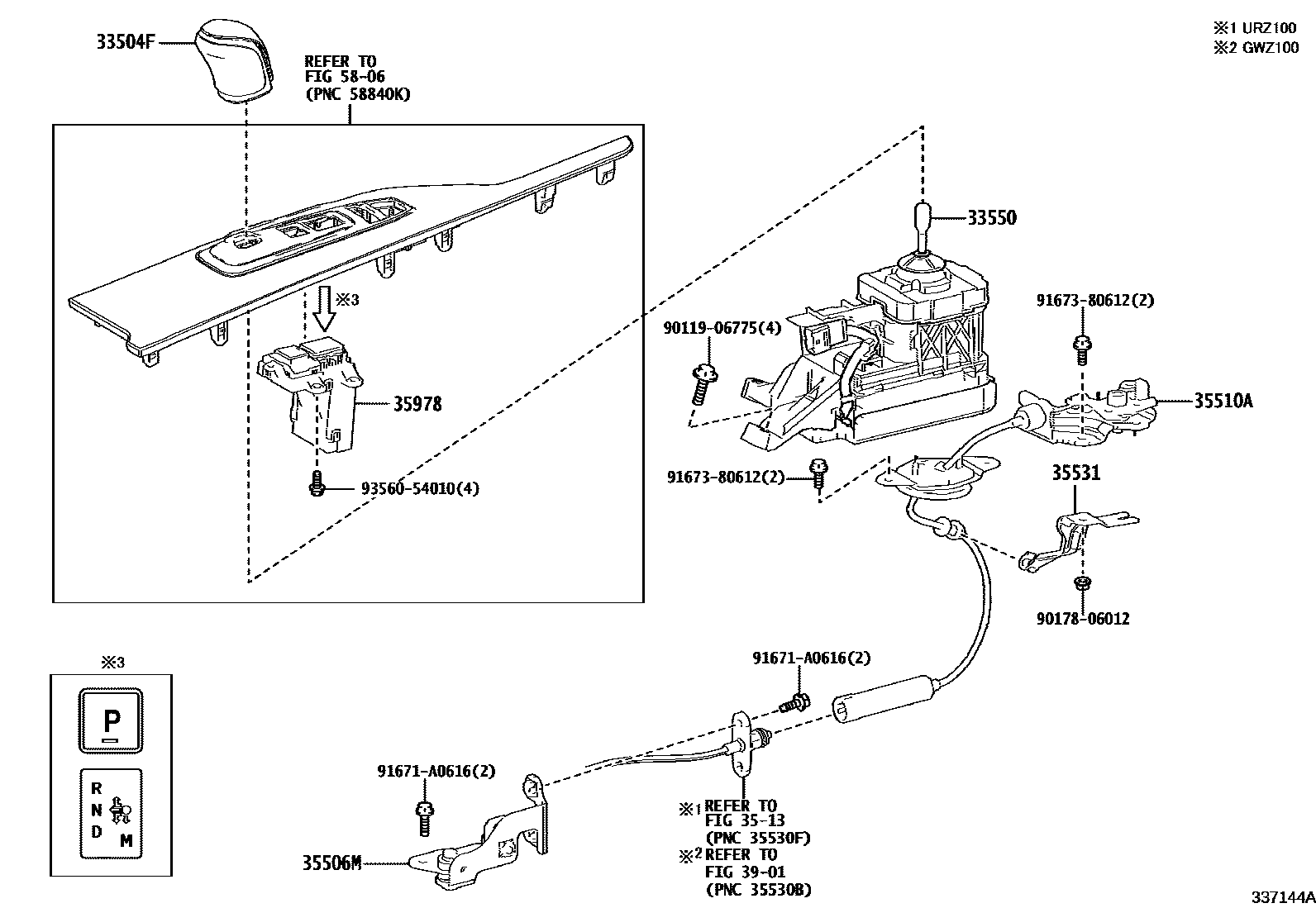 ※1 URZ100
※2 GWZ100

33504F

REFER TO
FIG 58-06
(PNC 58840K)

※3

35978

93560-54010(4)

33550

90119-06775(4)

91673-80612(2)

35510A

91673-80612(2)

35531

90178-06012

※3

P

R
N
D
M

91671-A0616(2)

91671-A0616(2)

35506M

※1 REFER TO
FIG 35-13
(PNC 35530F)
※2 REFER TO
FIG 39-01
(PNC 35530B)

337144A