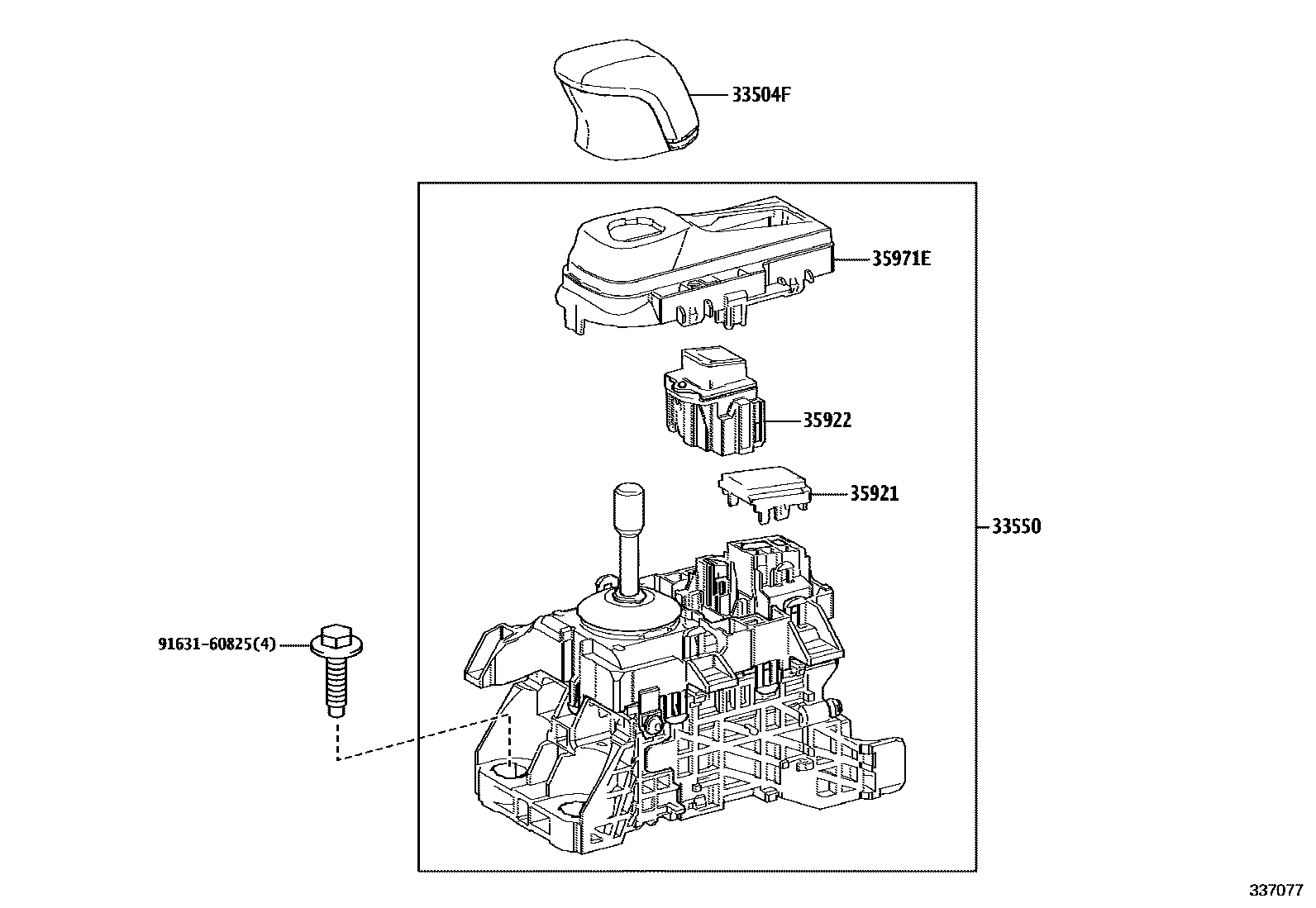 33504F

35971E

35922

35921

33550

91631-60825(4)

337077