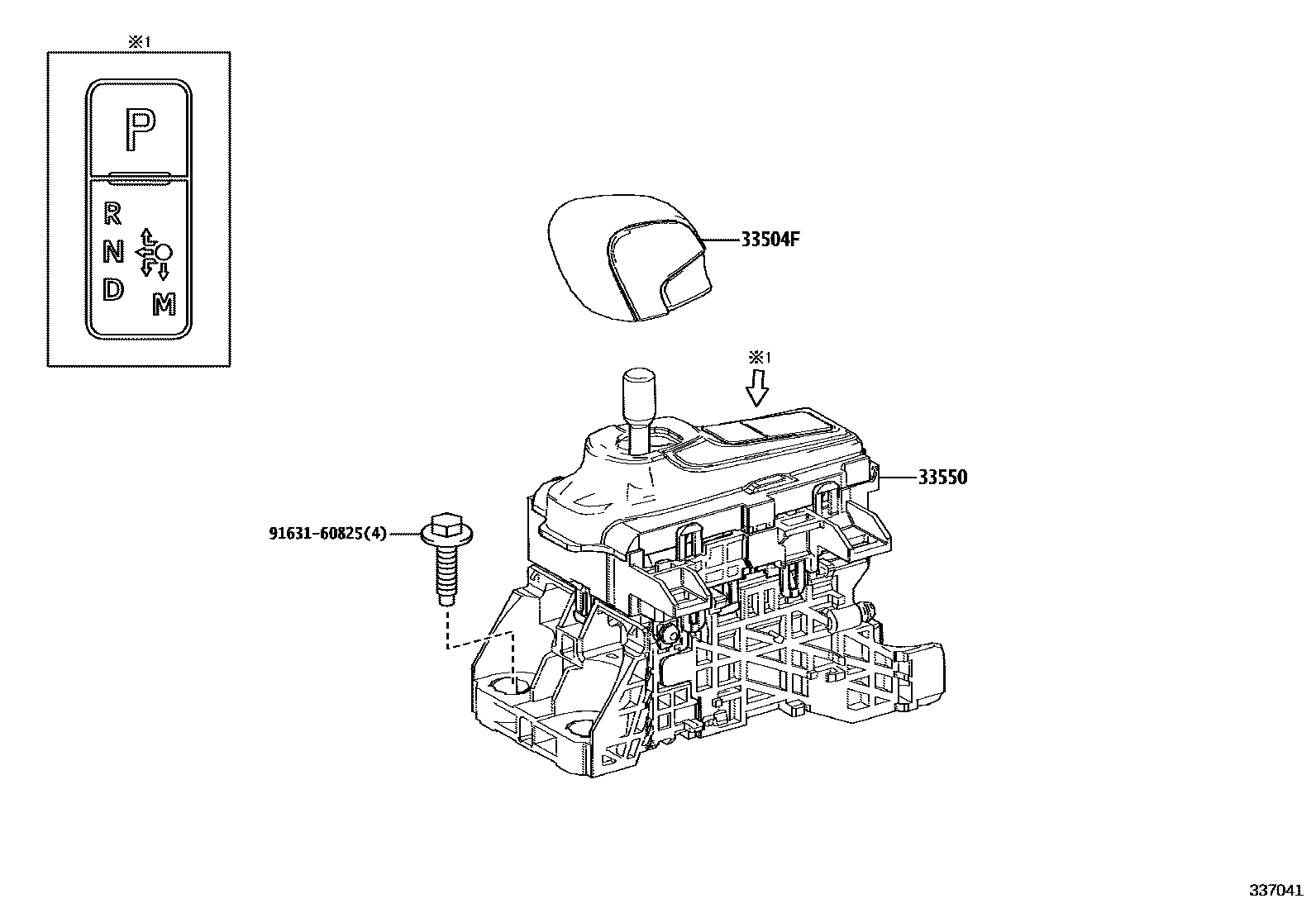 ※1

P

R

N

D

M

33504F

※1

33550

91631-60825(4)

337041