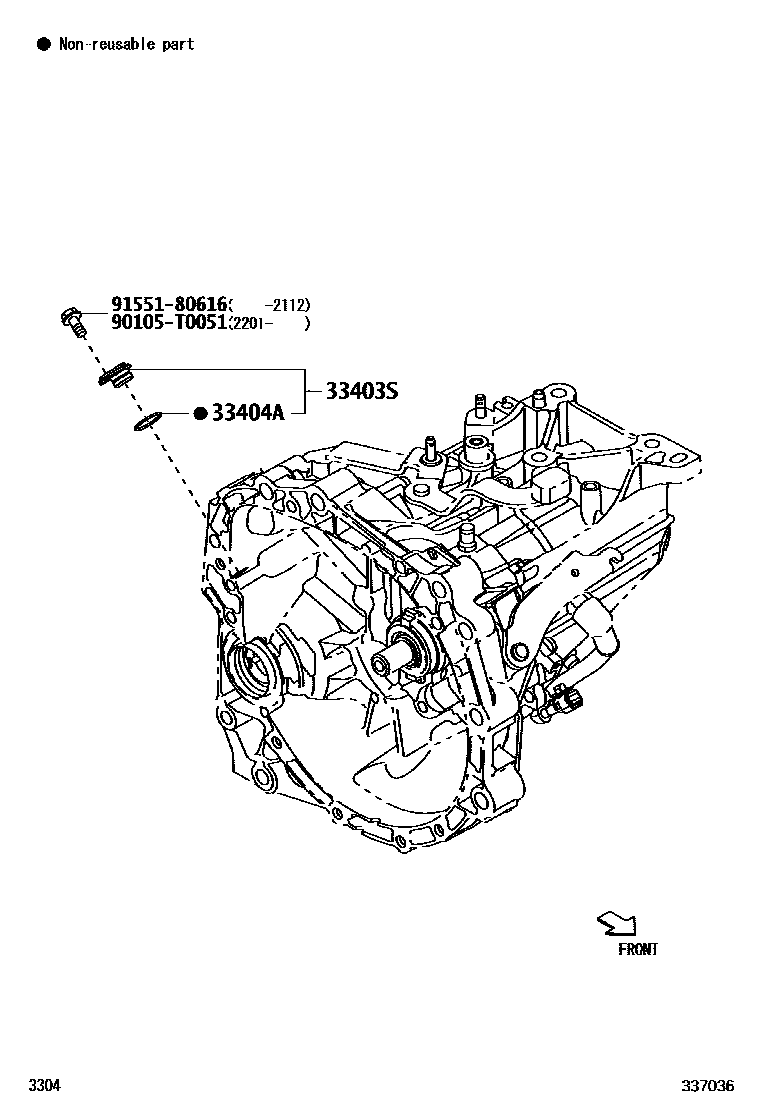 ● Non-reusable part

91551-80616(　-2112)
90105-T0051(2201-　)

33403S

● 33404A

FRONT

3304

337036