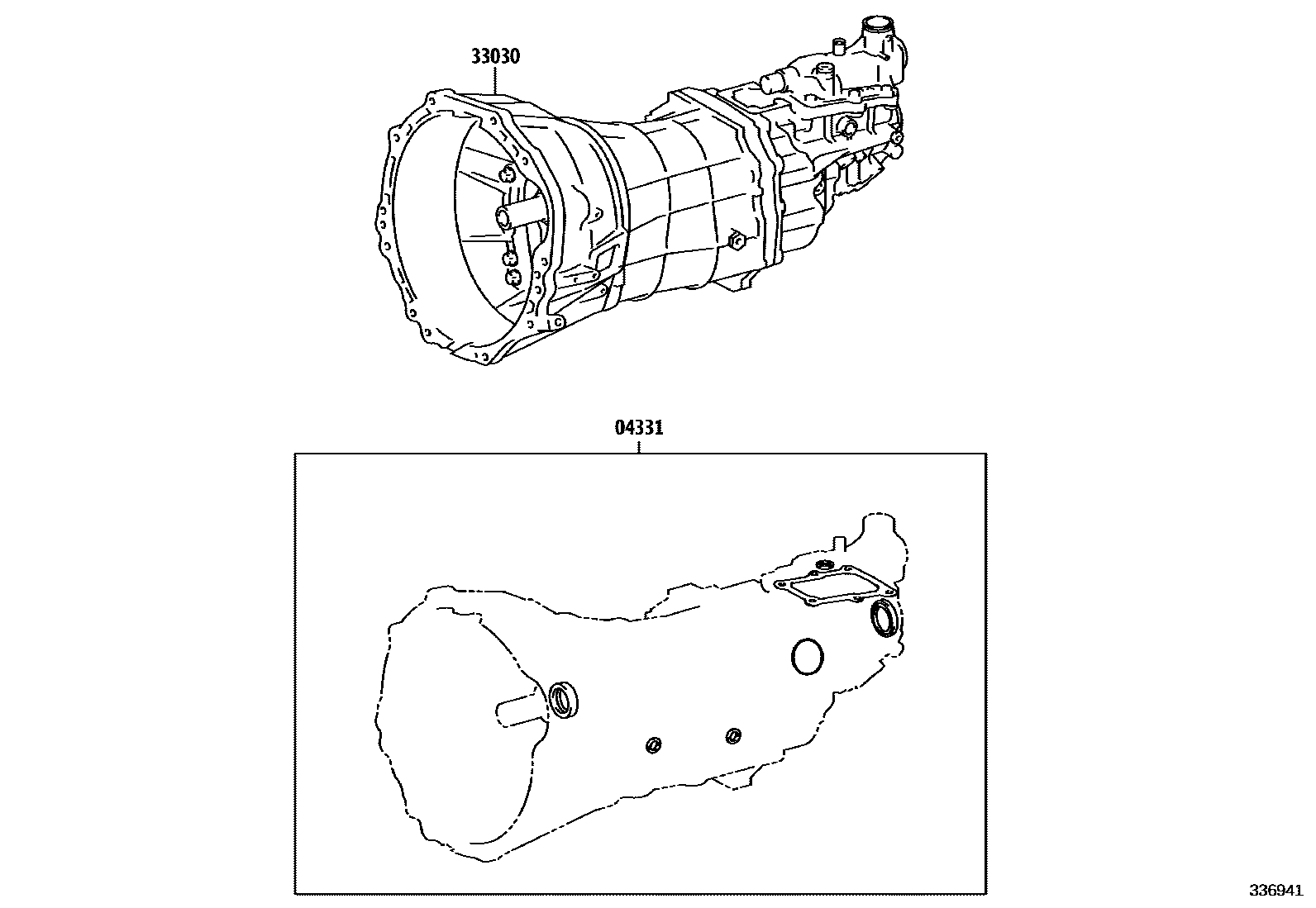 33030

04331

336941