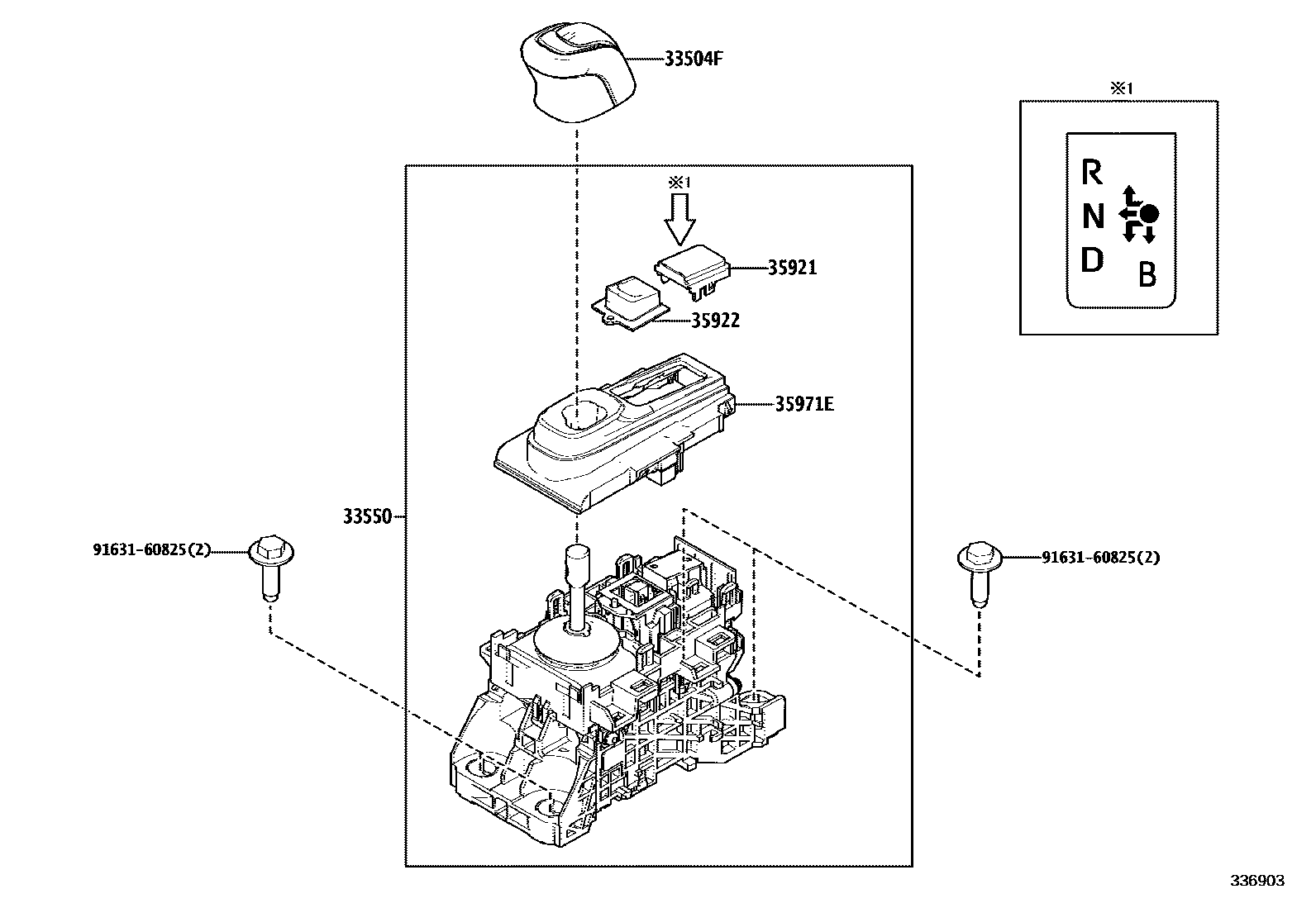 33504F

※1

R
N
D
B

※1

35921

35922

35971E

33550

91631-60825(2)

91631-60825(2)

336903