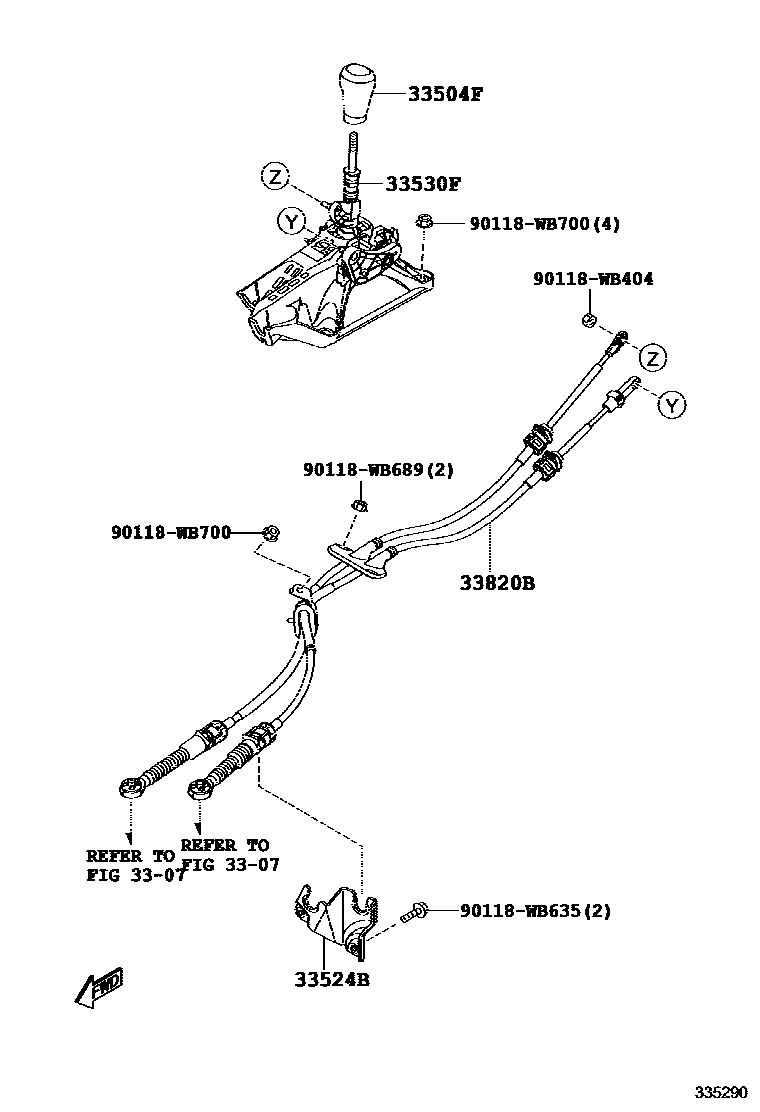 33504F
Z
33530F
Y
90118-WB700(4)
90118-WB404
Z
Y
90118-WB689(2)
90118-WB700
33820B
REFER TO
FIG 33-07
REFER TO
FIG 33-07
90118-WB635(2)
33524B
FWD
335290