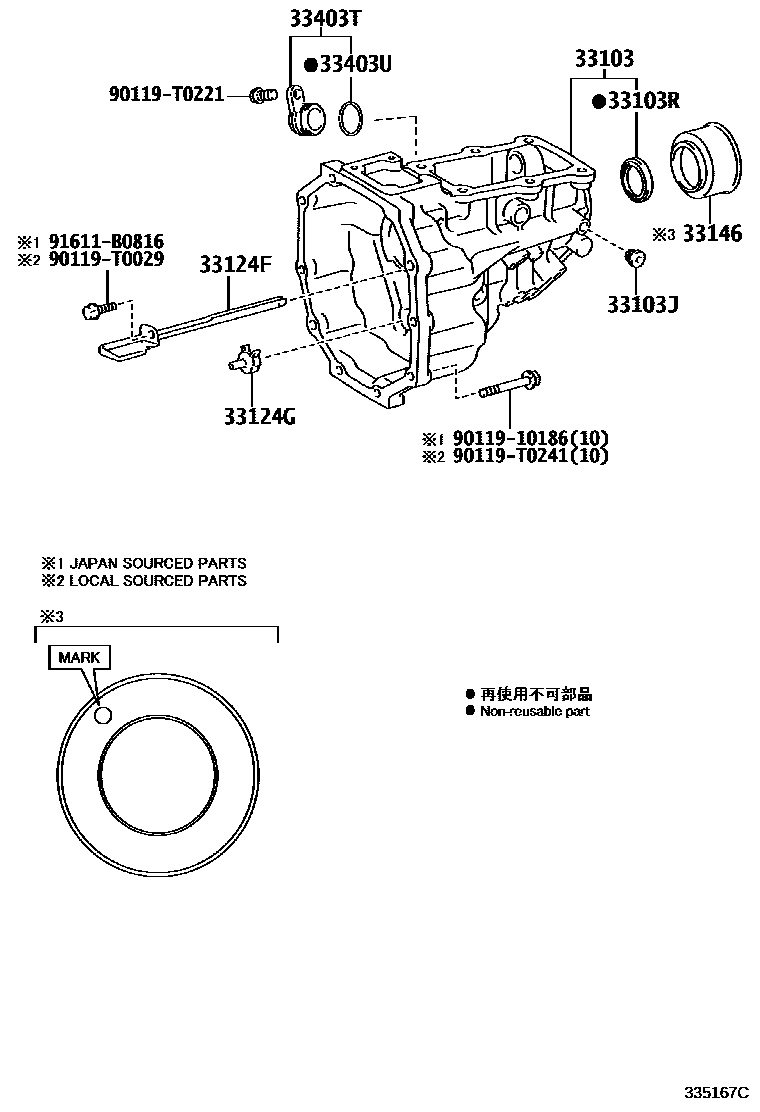 33403T
●33403U
90119-T0221
33103
●33103R
※3 33146
※1 91611-B0816
※2 90119-T0029
33124F
33103J
33124G
※1 90119-10186(10)
※2 90119-T0241(10)

※1 JAPAN SOURCED PARTS
※2 LOCAL SOURCED PARTS

※3
MARK

● 再使用不可部品
● Non-reusable part

335167C