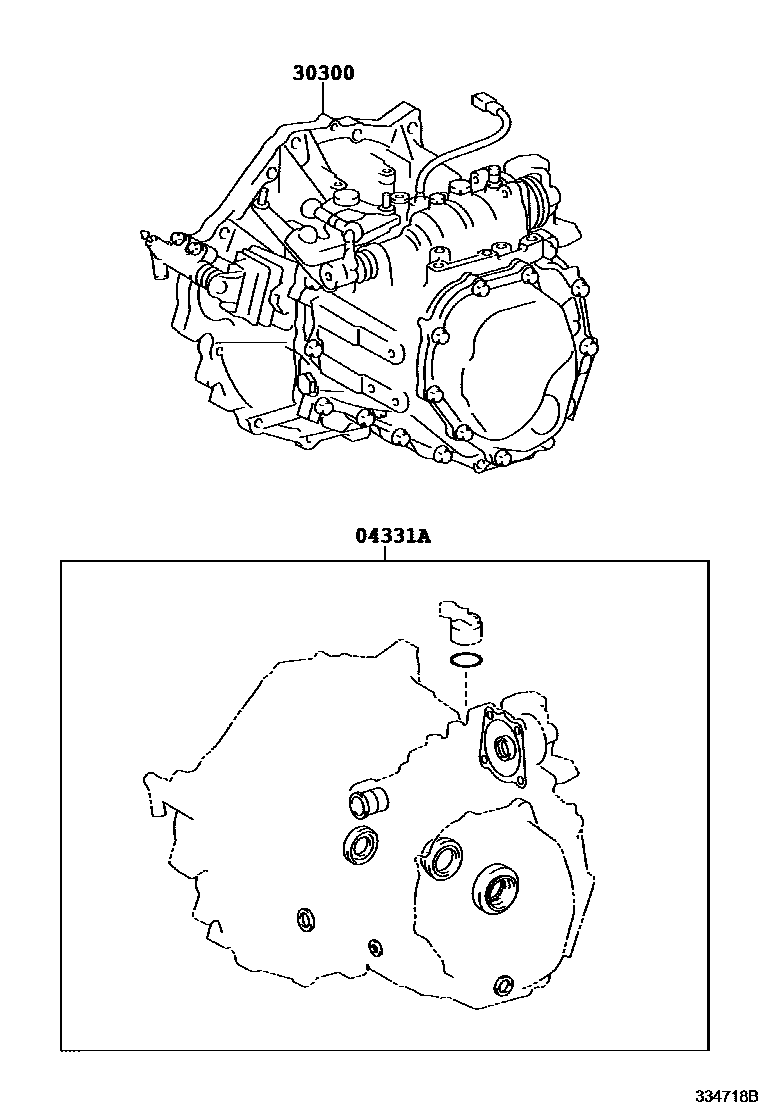 30300

04331A

334718B