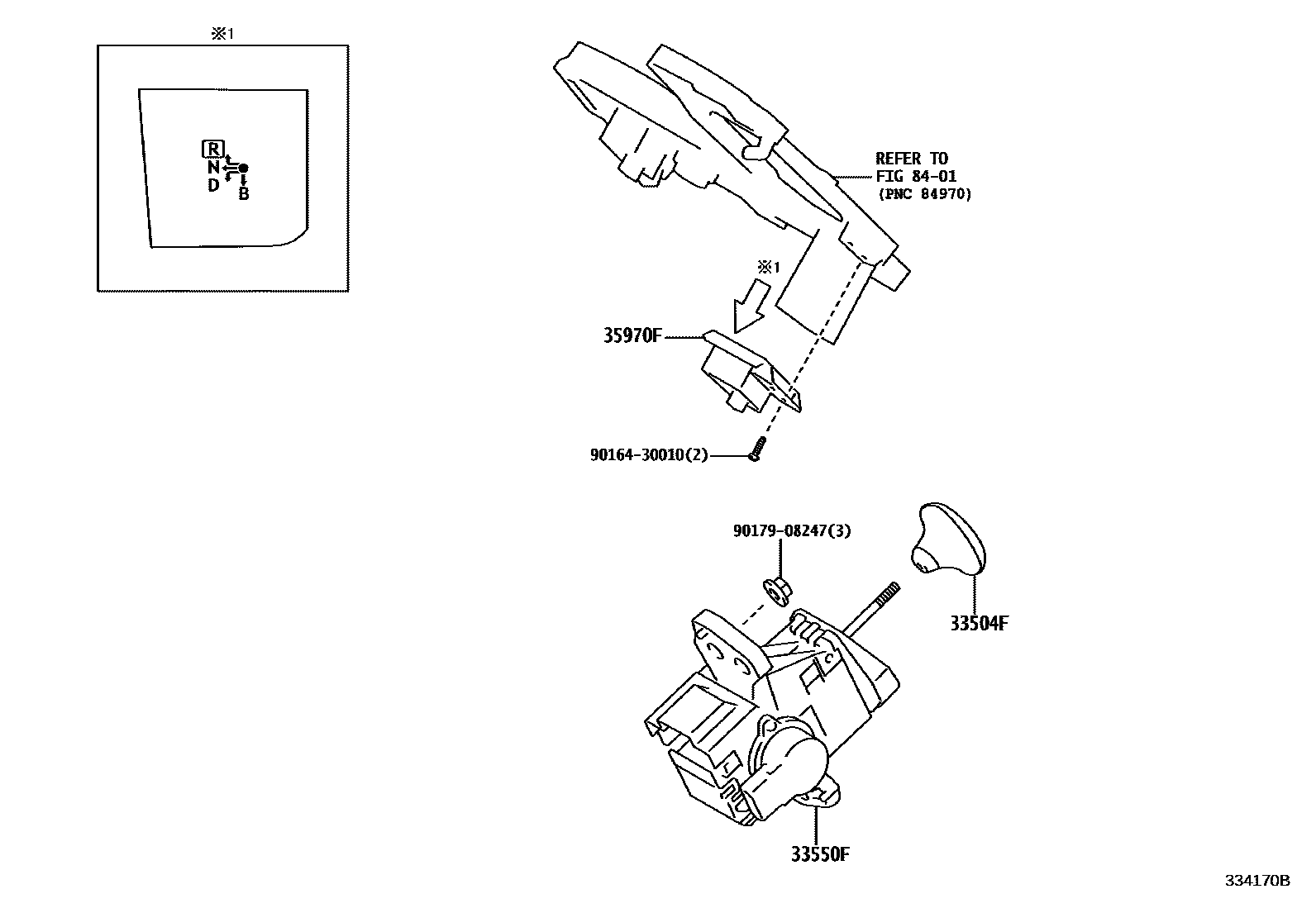 ※1

R
N
D
B

REFER TO
FIG 84-01
(PNC 84970)

※1

35970F

90164-30010(2)

90179-08247(3)

33504F

33550F

334170B